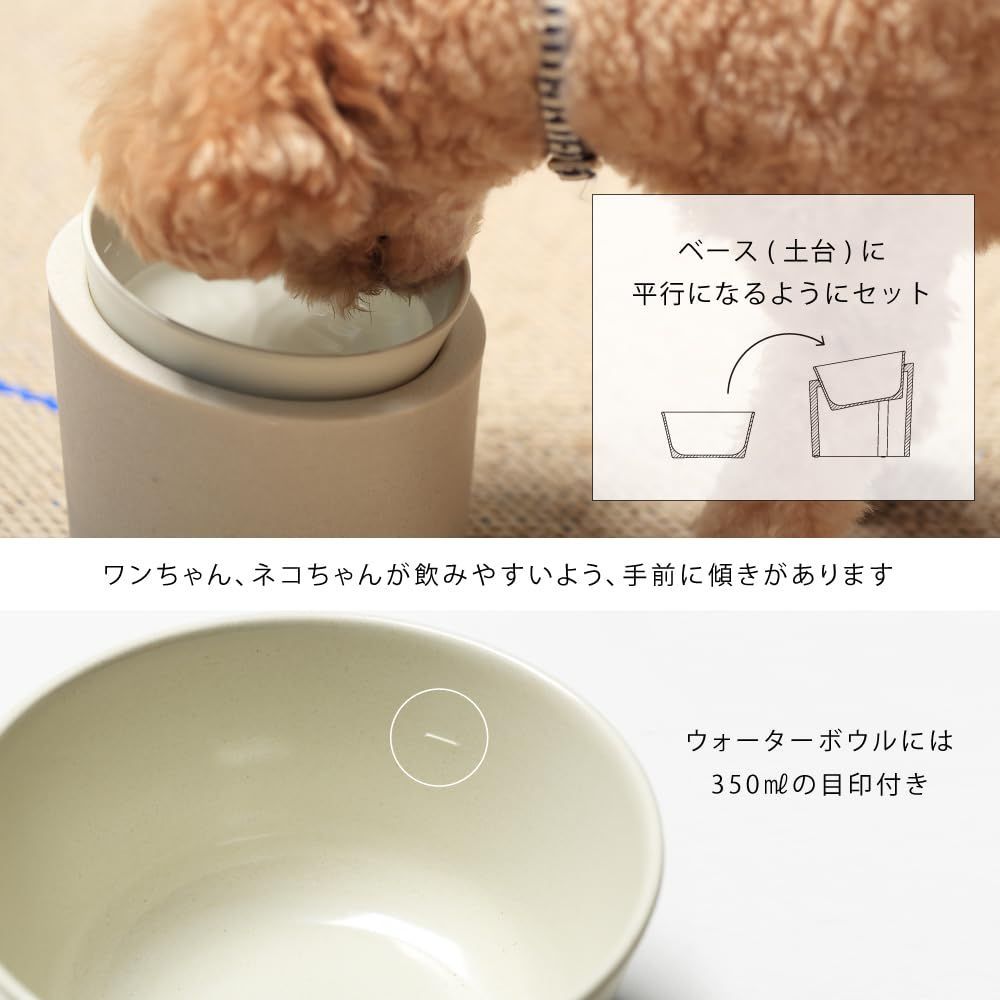 ベース(土台)に
平行になるようにセット

ワンちゃん、ネコちゃんが飲みやすいよう、手前に傾きがあります

ウォーターボウルには
350㎖の目印付き