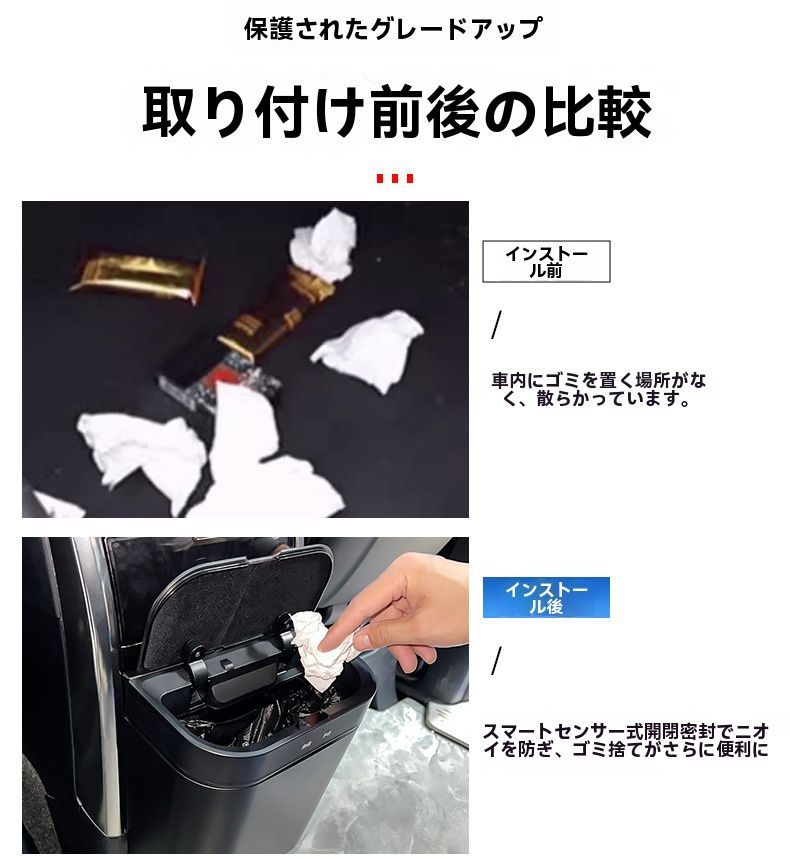 保護されたグレードアップ

取り付け前後の比較

インストール前

/

車内にゴミを置く場所がなく、散らかっています。

インストール後

/

スマートセンサー式開閉密封でニオイを防ぎ、ゴミ捨てがさらに便利に