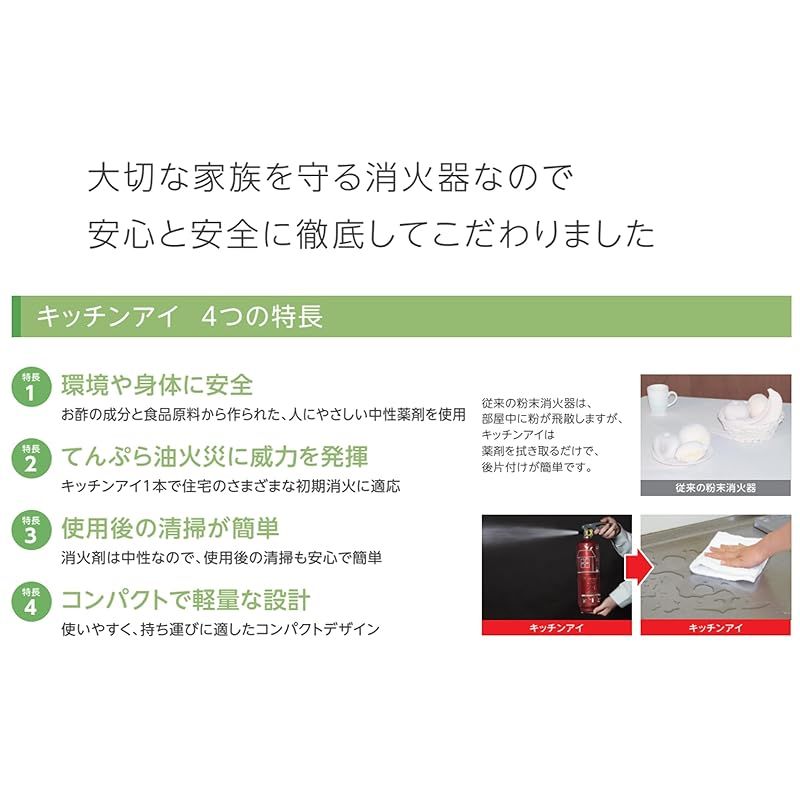 大切な家族を守る消火器なので
安心と安全に徹底してこだわりました

キッチンアイ　4つの特長

特長 1 環境や身体に安全
お酢の成分と食品原料から作られた、人にやさしい中性薬剤を使用

特長 2 てんぷら油火災に威力を発揮
キッチンアイ1本で住宅のさまざまな初期消火に適応

特長 3 使用後の清掃が簡単
消火剤は中性なので、使用後の清掃も安心で簡単

特長 4 コンパクトで軽量な設計
使いやすく、持ち運びに適したコンパクトデザイン

従来の粉末消火器は、部屋中に粉が飛散しますが、キッチンアイは薬剤を拭き取るだけで、後片付けが簡単です。

従来の粉末消火器

キッチンアイ

キッチンアイ