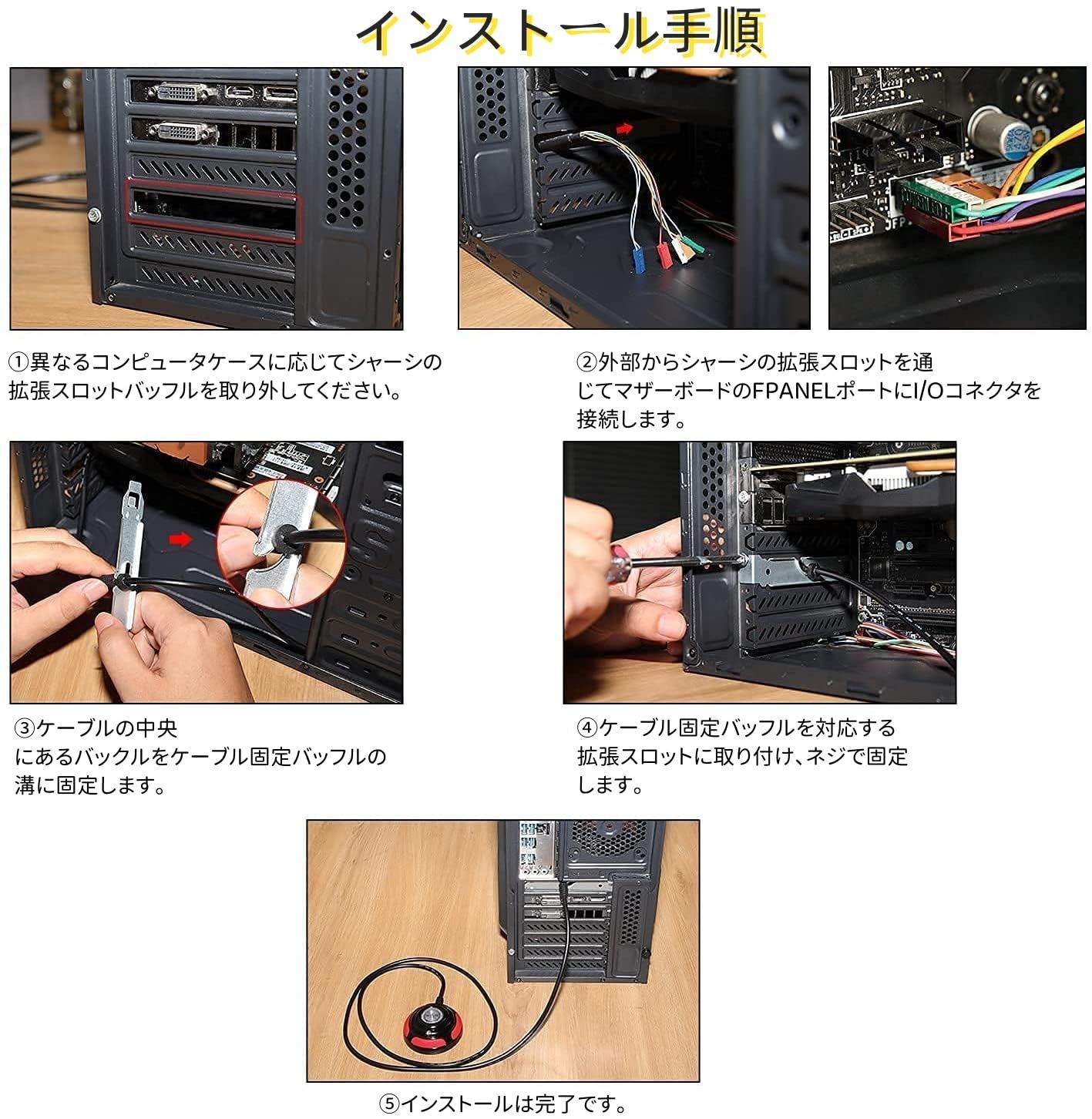 インストール手順

①異なるコンピュータケースに応じてシャーシの拡張スロットバッフルを取り外してください。

②外部からシャーシの拡張スロットを通じてマザーボードのFPANELポートにI/Oコネクタを接続します。

③ケーブルの中央にあるバックルをケーブル固定バッフルの溝に固定します。

④ケーブル固定バッフルを対応する拡張スロットに取り付け、ネジで固定します。

⑤インストールは完了です。