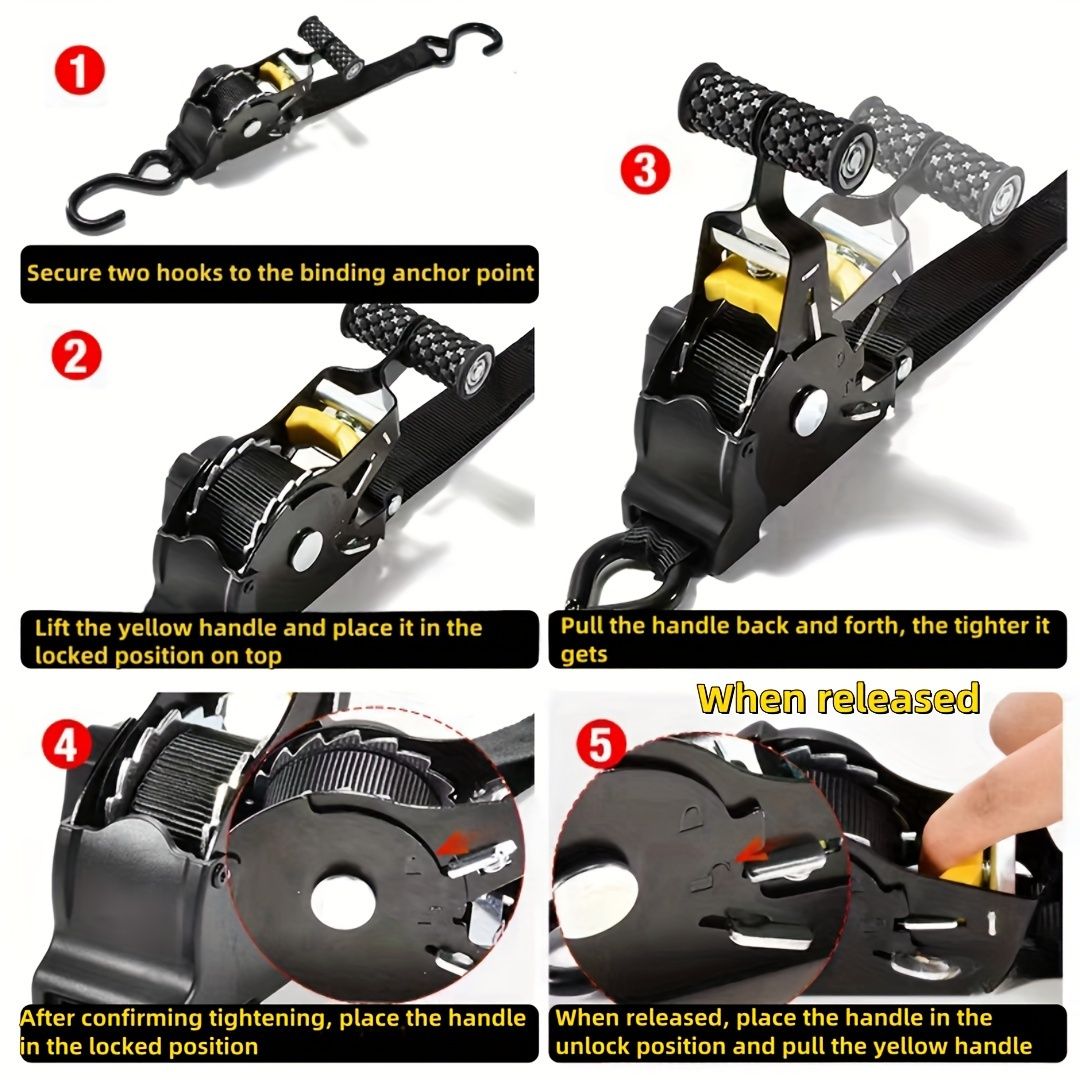 1

Secure two hooks to the binding anchor point

2

Lift the yellow handle and place it in the locked position on top

3

Pull the handle back and forth, the tighter it gets

4

After confirming tightening, place the handle in the locked position

When released

5

When released, place the handle in the unlock position and pull the yellow handle