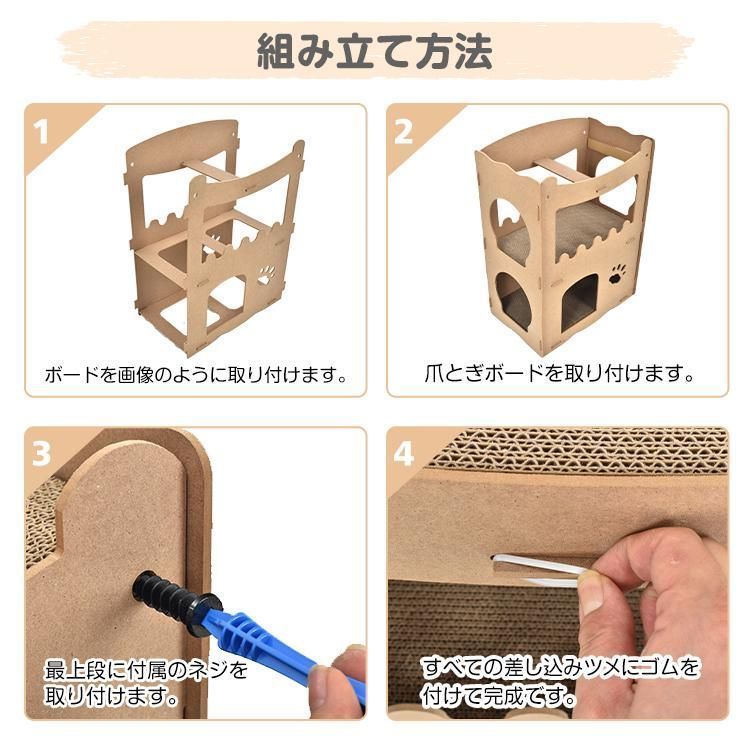 組み立て方法

1

ボードを画像のように取り付けます。

2

爪とぎボードを取り付けます。

3

最上段に付属のネジを取り付けます。

4

すべての差し込みツメにゴムを付けて完成です。