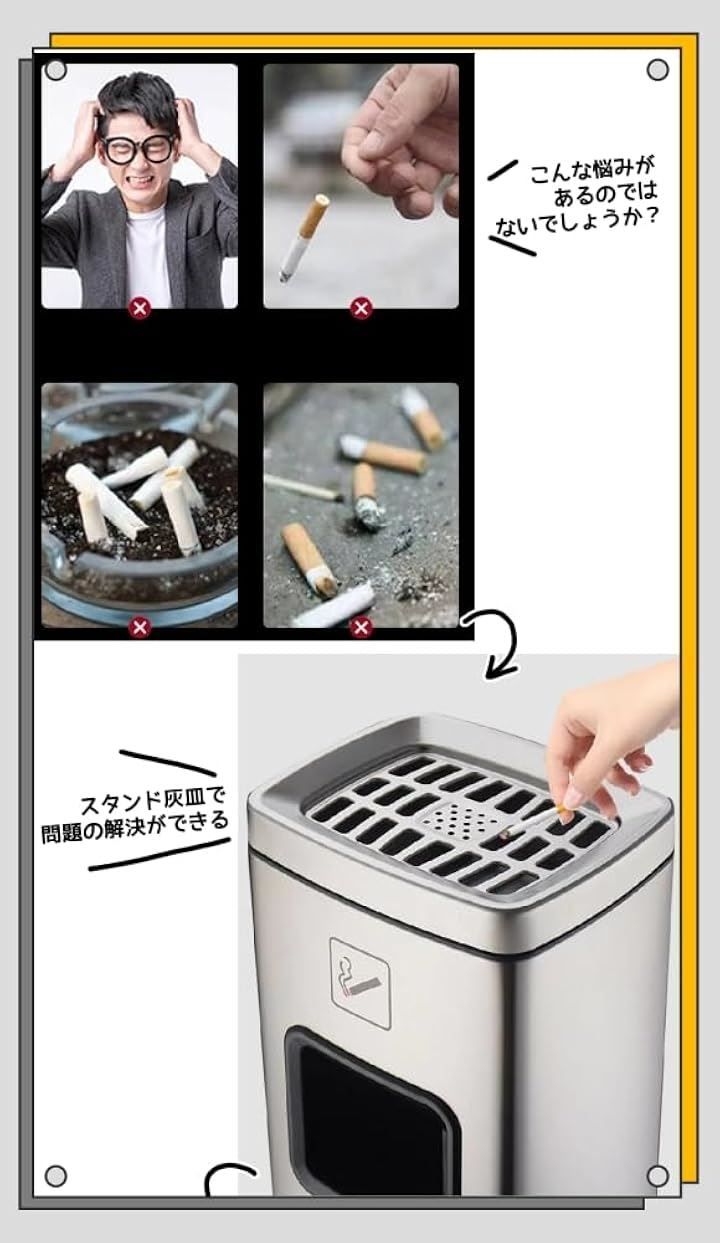 こんな悩みがあるのではないでしょうか？

スタンド灰皿で問題の解決ができる