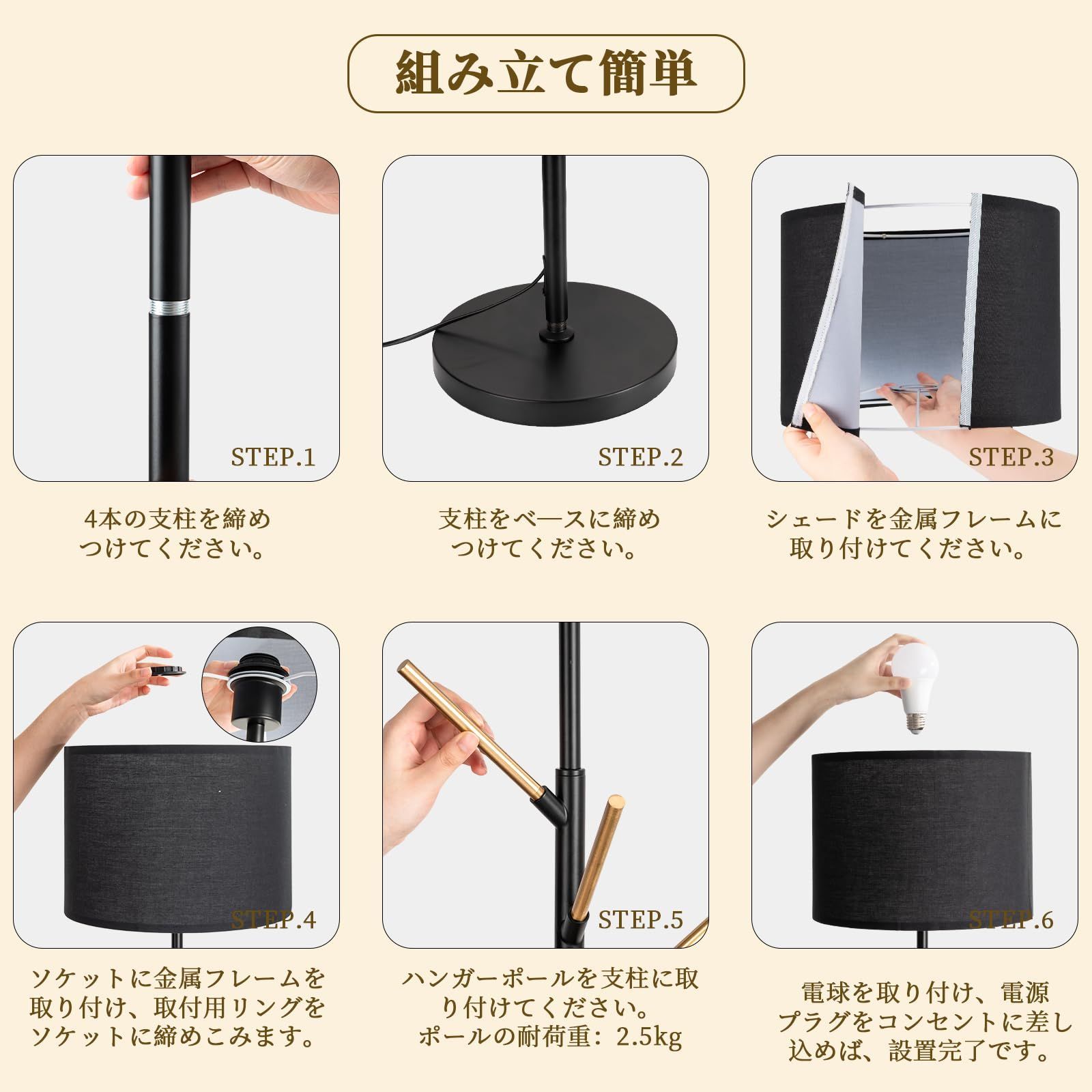 組み立て簡単

STEP.1

4本の支柱を締めつけてください。

STEP.2

支柱をベースに締めつけてください。

STEP.3

シェードを金属フレームに取り付けてください。

STEP.4

ソケットに金属フレームを取り付け、取付用リングをソケットに締めこみます。

STEP.5

ハンガーポールを支柱に取り付けてください。
ポールの耐荷重：2.5kg

STEP.6

電球を取り付け、電源プラグをコンセントに差し込めば、設置完了です。