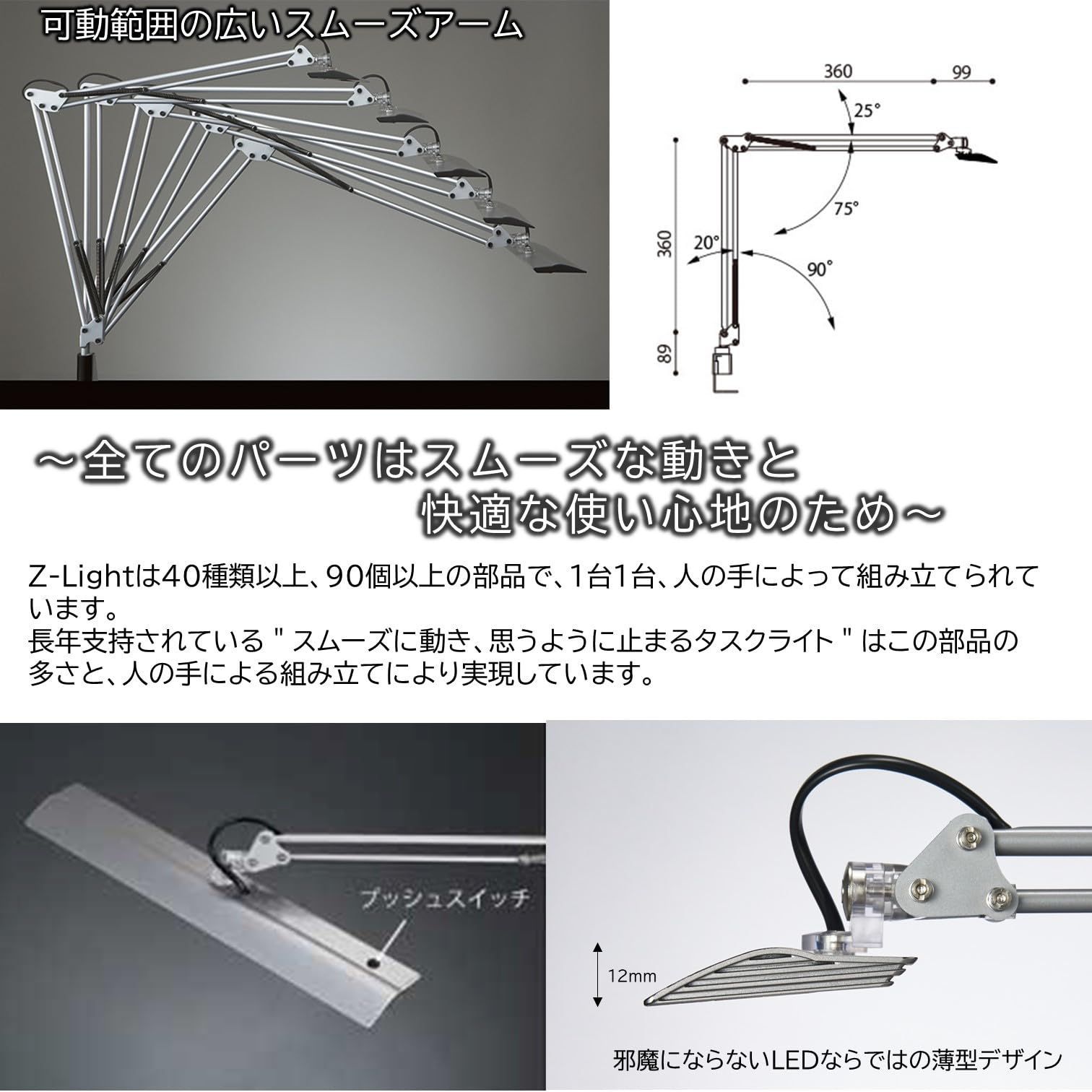 可動範囲の広いスムーズアーム

360
99
25°
75°
360
20°
90°
89

～全てのパーツはスムーズな動きと
快適な使い心地のため～

Z-Lightは40種類以上、90個以上の部品で、1台1台、人の手によって組み立てられています。
長年支持されている " スムーズに動き、思うように止まるタスクライト " はこの部品の多さと、人の手による組み立てにより実現しています。

プッシュスイッチ

12mm

邪魔にならないLEDならではの薄型デザイン