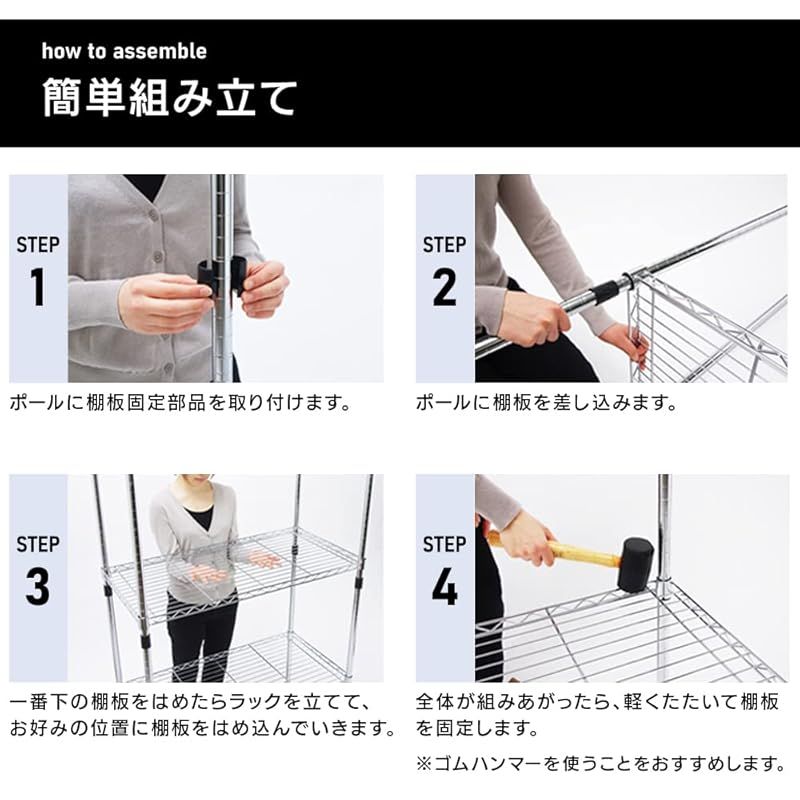 how to assemble
簡単組み立て

STEP 1
ポールに棚板固定部品を取り付けます。

STEP 2
ポールに棚板を差し込みます。

STEP 3
一番下の棚板をはめたらラックを立てて、お好みの位置に棚板をはめ込んでいきます。

STEP 4
全体が組みあがったら、軽くたたいて棚板を固定します。

※ゴムハンマーを使うことをおすすめします。