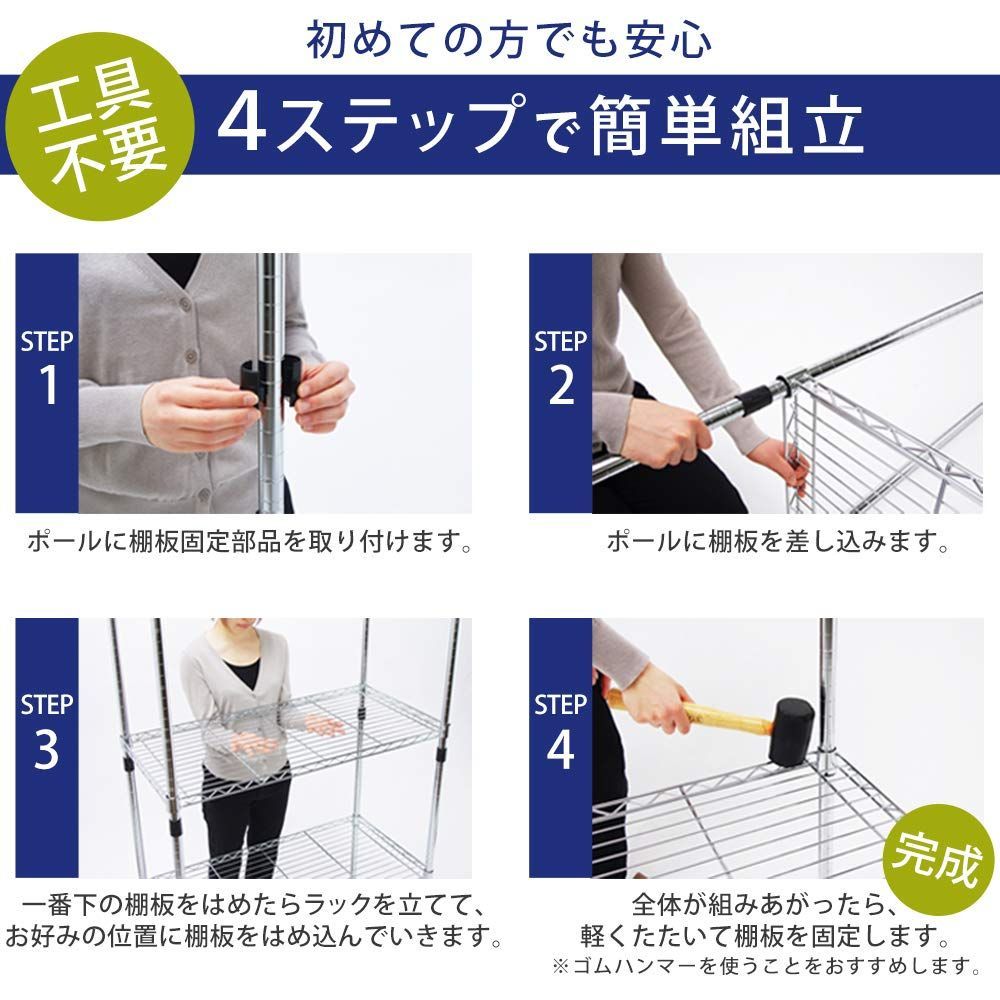 初めての方でも安心

工具不要

4ステップで簡単組立

STEP 1

ポールに棚板固定部品を取り付けます。

STEP 2

ポールに棚板を差し込みます。

STEP 3

一番下の棚板をはめたらラックを立てて、お好みの位置に棚板をはめ込んでいきます。

STEP 4

完成

全体が組みあがったら、軽くたたいて棚板を固定します。
※ゴムハンマーを使うことをおすすめします。