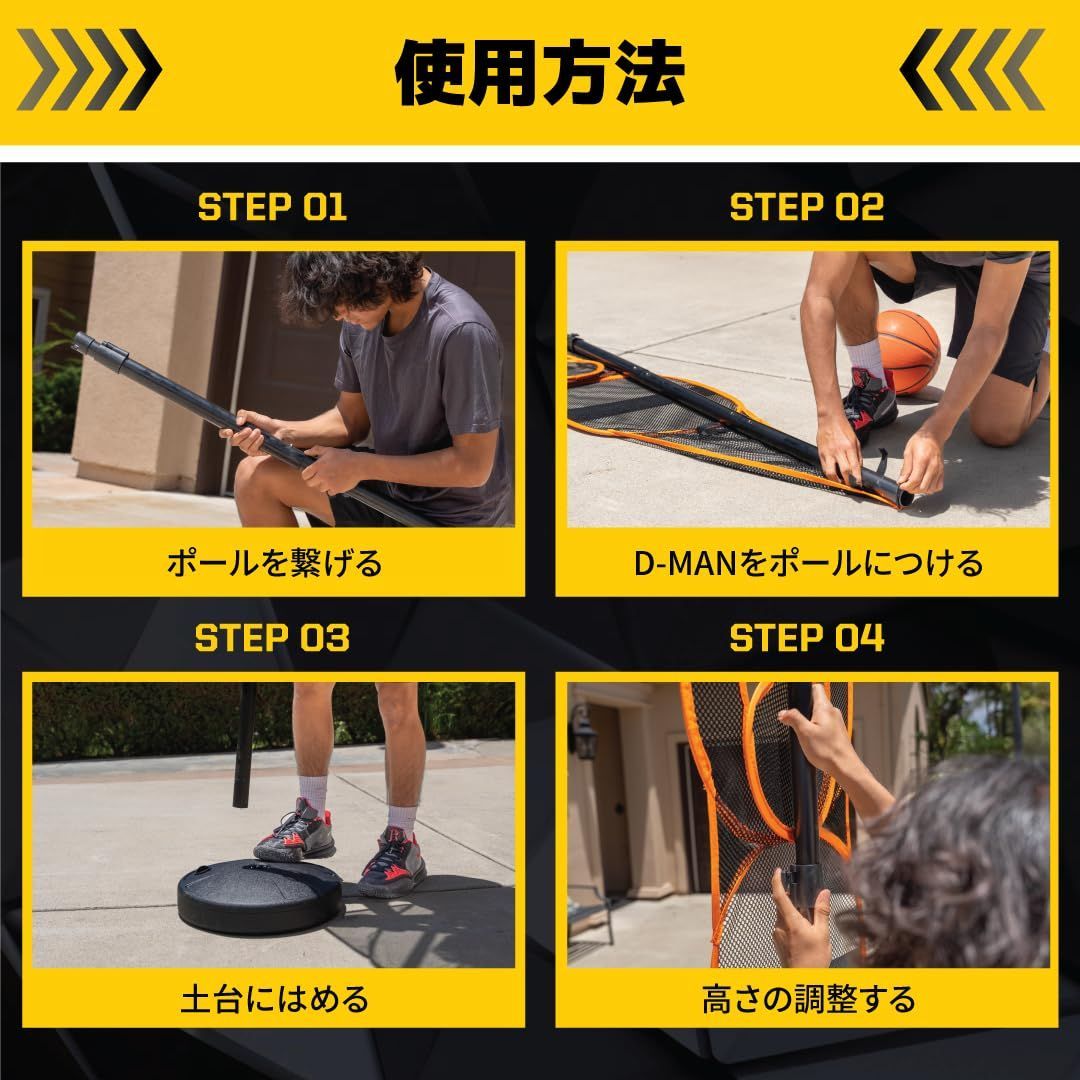 使用方法

STEP 01

ポールを繋げる

STEP 02

D-MANをポールにつける

STEP 03

土台にはめる

STEP 04

高さの調整する