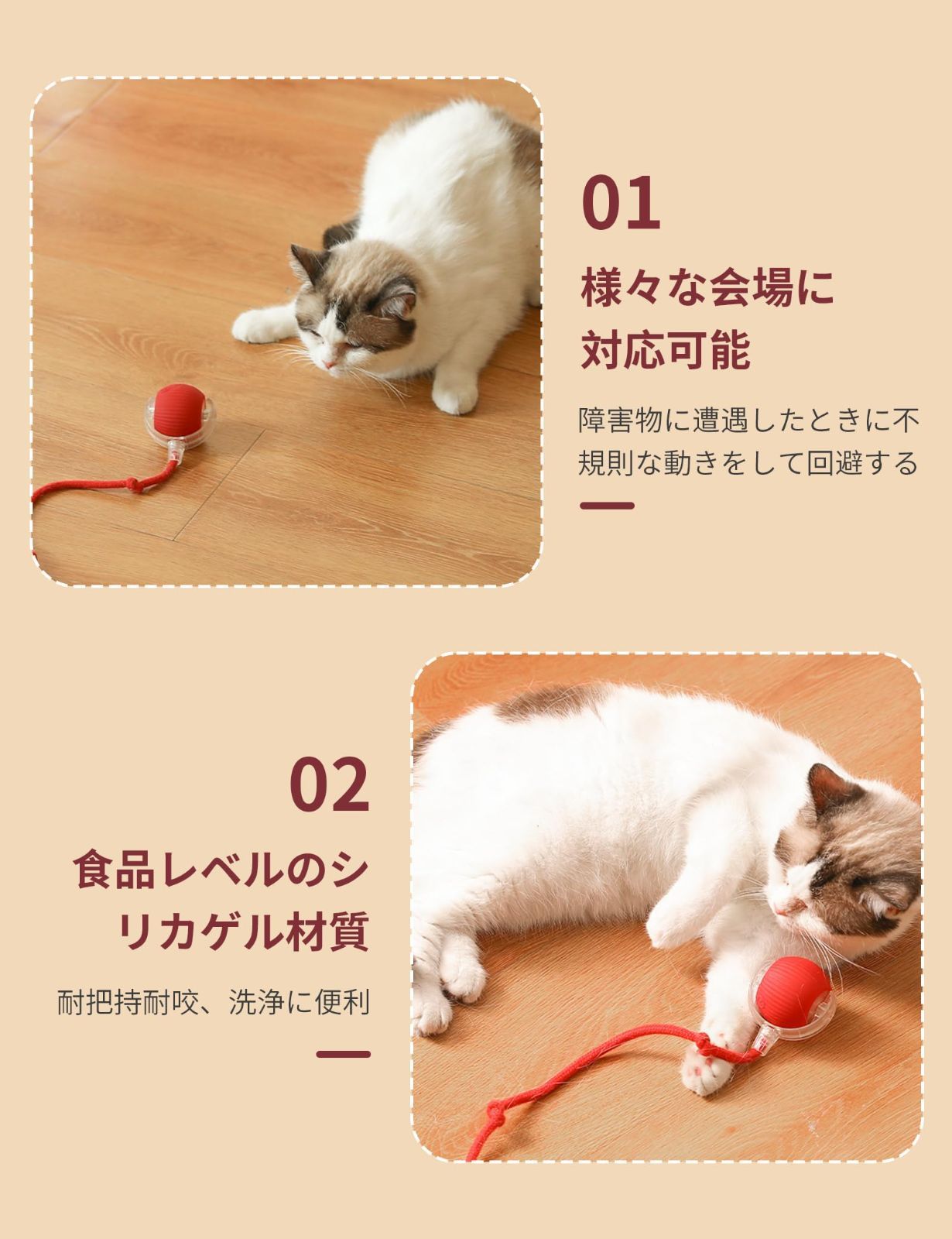 01

様々な会場に対応可能

障害物に遭遇したときに不規則な動きをして回避する

02

食品レベルのシリカゲル材質

耐把持耐咬、洗浄に便利