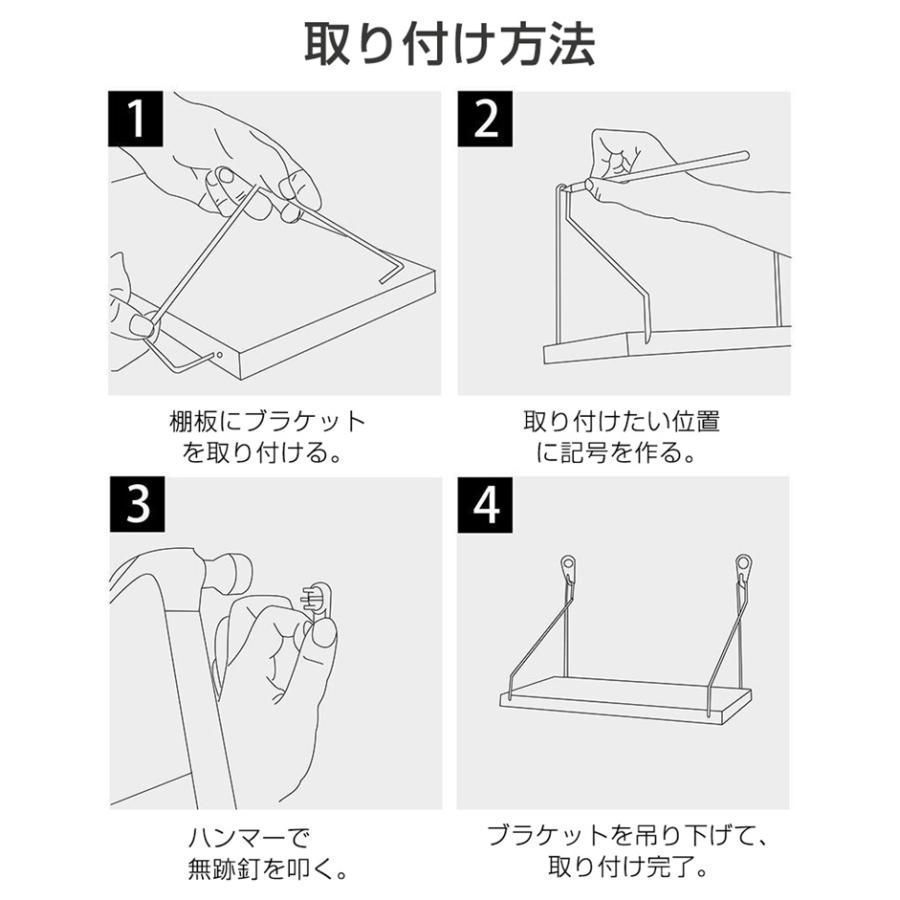 取り付け方法

1

棚板にブラケットを取り付ける。

2

取り付けたい位置に記号を作る。

3

ハンマーで無跡釘を叩く。

4

ブラケットを吊り下げて、取り付け完了。