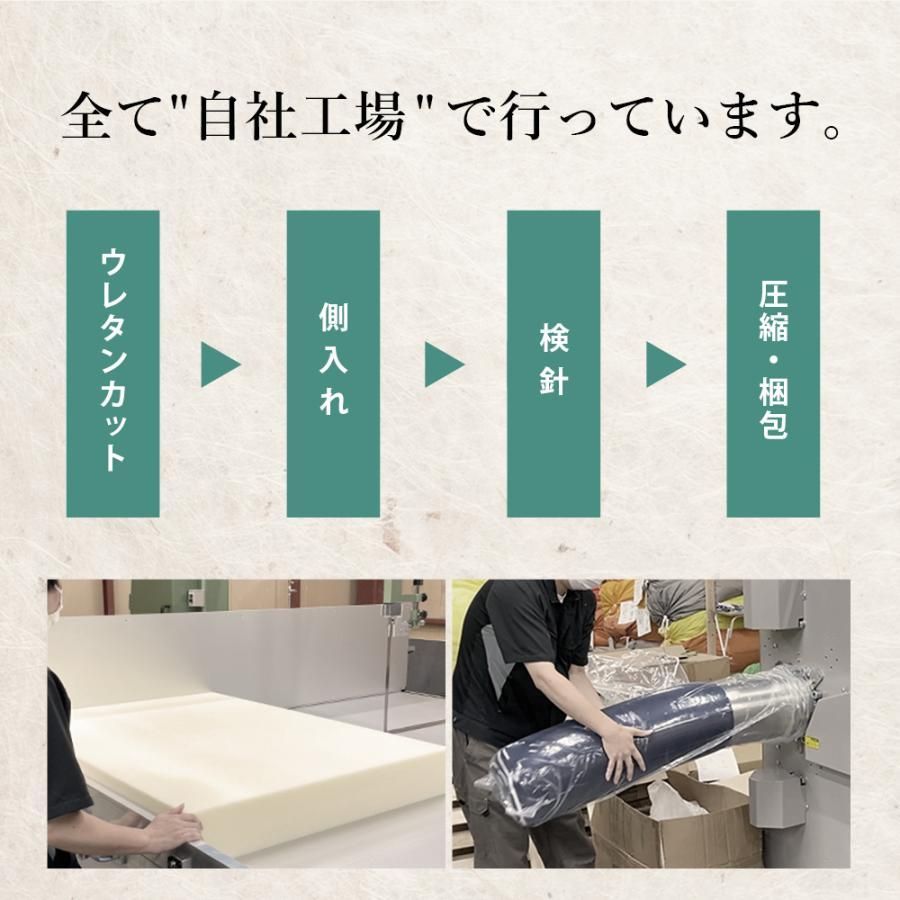 全て"自社工場"で行っています。

ウレタンカット

側入れ

検針

圧縮・梱包