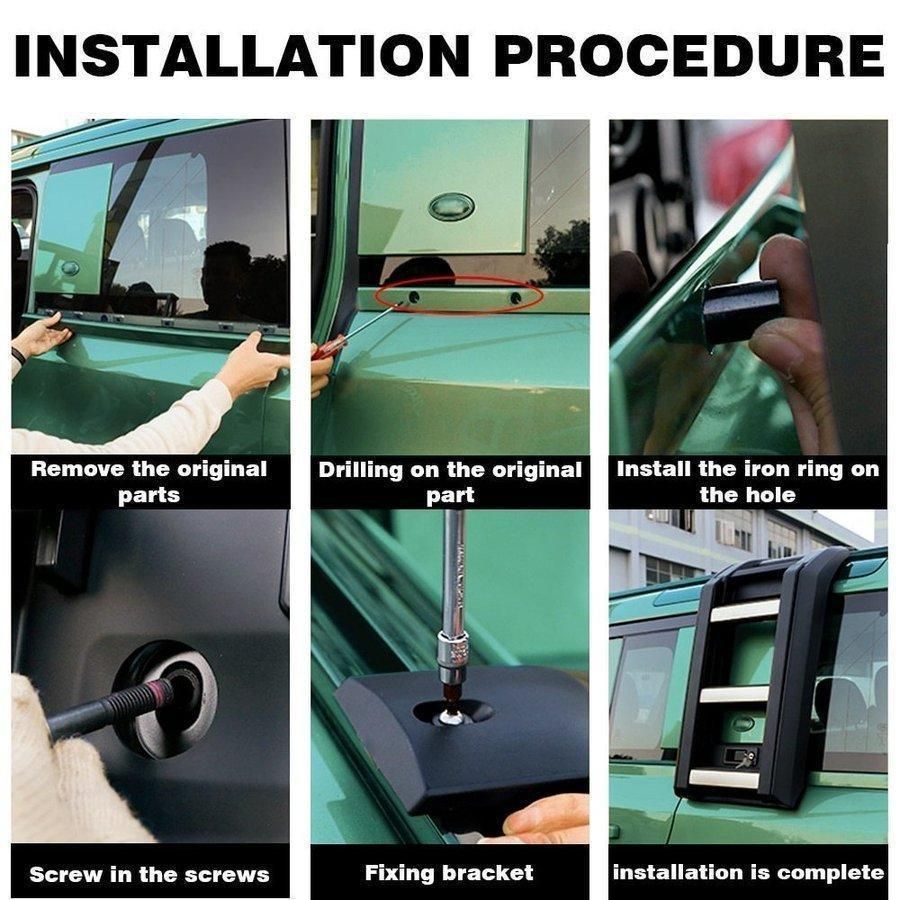 INSTALLATION PROCEDURE

Remove the original parts

Drilling on the original part

Install the iron ring on the hole

Screw in the screws

Fixing bracket

installation is complete