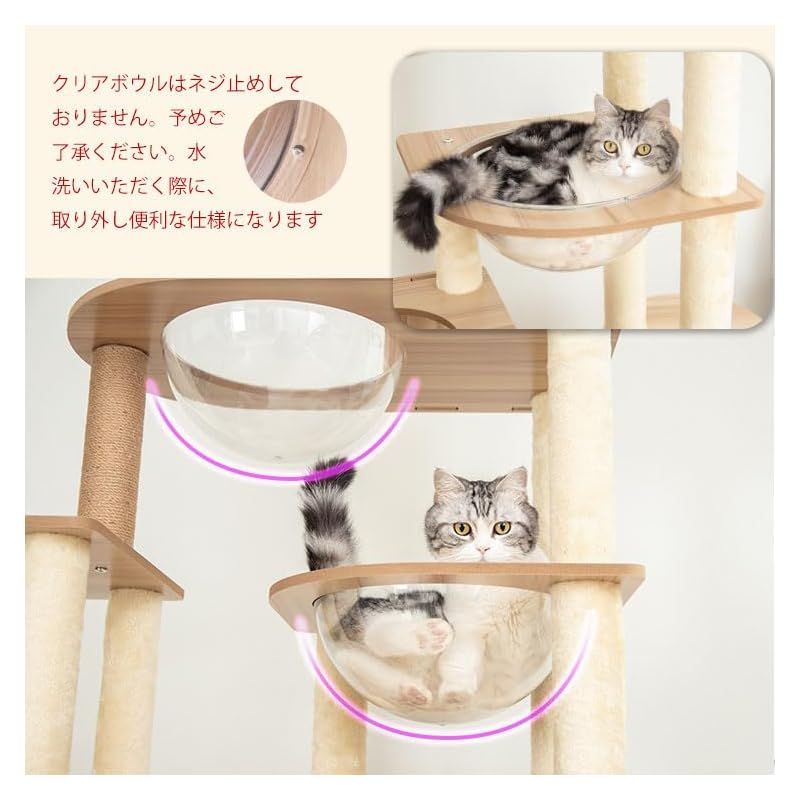 クリアボウルはネジ止めしておりません。予めご了承ください。水洗いいただく際に、取り外し便利な仕様になります