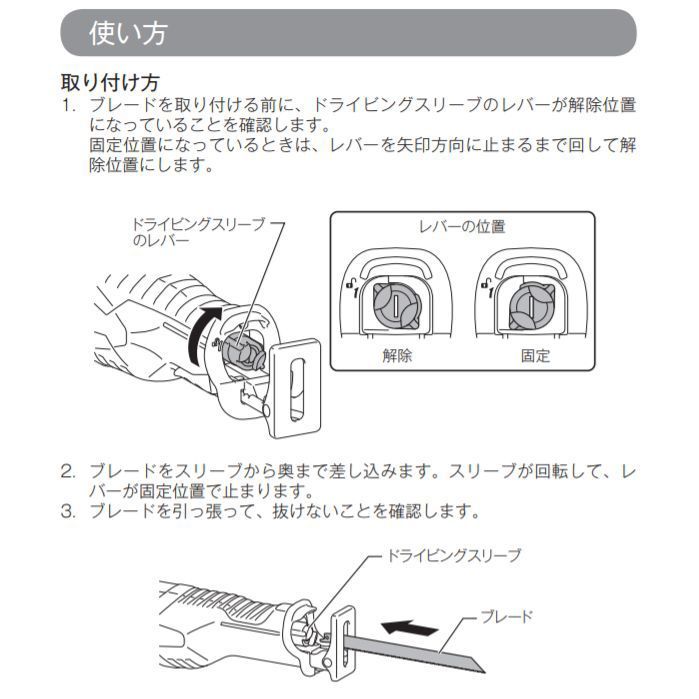 使い方

取り付け方

1. ブレードを取り付ける前に、ドライビングスリーブのレバーが解除位置になっていることを確認します。
固定位置になっているときは、レバーを矢印方向に止まるまで回して解除位置にします。

ドライビングスリーブのレバー

レバーの位置

解除

固定

2. ブレードをスリーブから奥まで差し込みます。スリーブが回転して、レバーが固定位置で止まります。
3. ブレードを引っ張って、抜けないことを確認します。

ドライビングスリーブ

ブレード