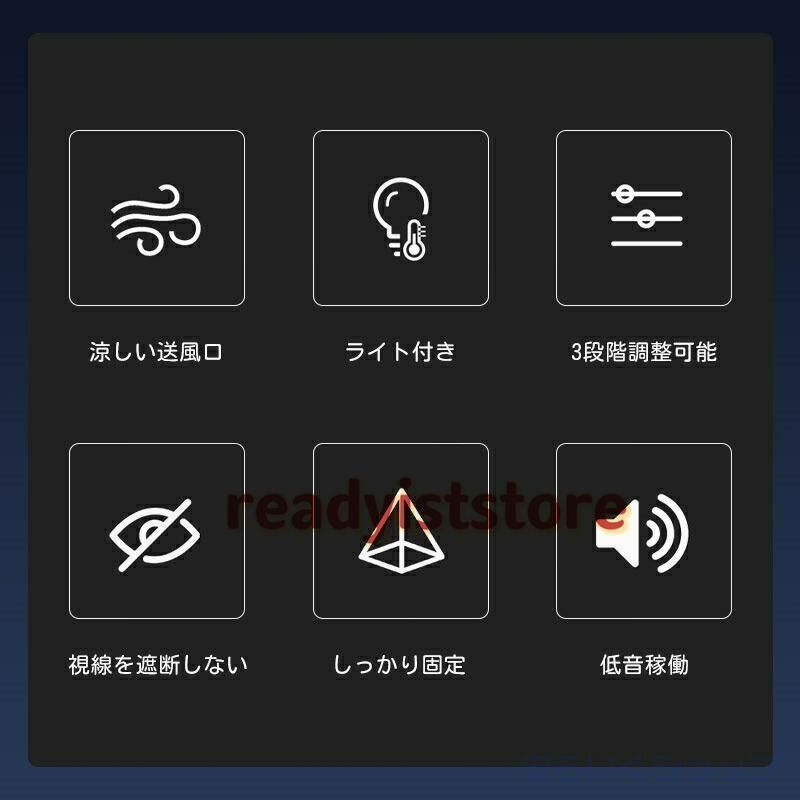 涼しい送風口

ライト付き

3段階調整可能

視線を遮断しない

しっかり固定

低音稼働

readyiststore