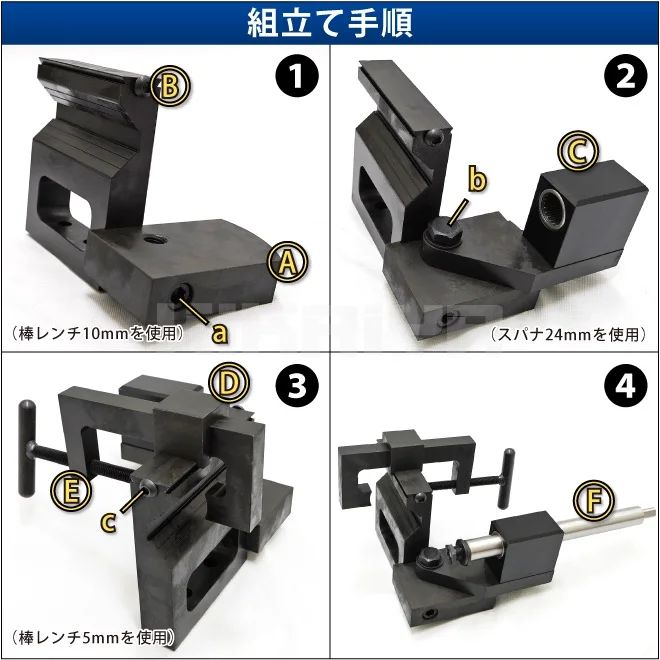 組立て手順

1
B
A
a
（棒レンチ10mmを使用）

2
C
b
（スパナ24mmを使用）

3
D
E
c
（棒レンチ5mmを使用）

4
F