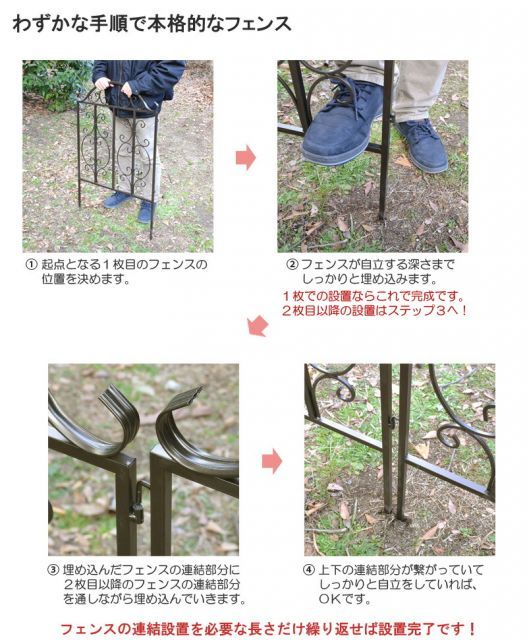 わずかな手順で本格的なフェンス

① 起点となる１枚目のフェンスの位置を決めます。

② フェンスが自立する深さまでしっかりと埋め込みます。

１枚での設置ならこれで完成です。
２枚目以降の設置はステップ３へ！

③ 埋め込んだフェンスの連結部分に２枚目以降のフェンスの連結部分を通しながら埋め込んでいきます。

④ 上下の連結部分が繋がっていてしっかりと自立をしていれば、ＯＫです。

フェンスの連結設置を必要な長さだけ繰り返せば設置完了です！