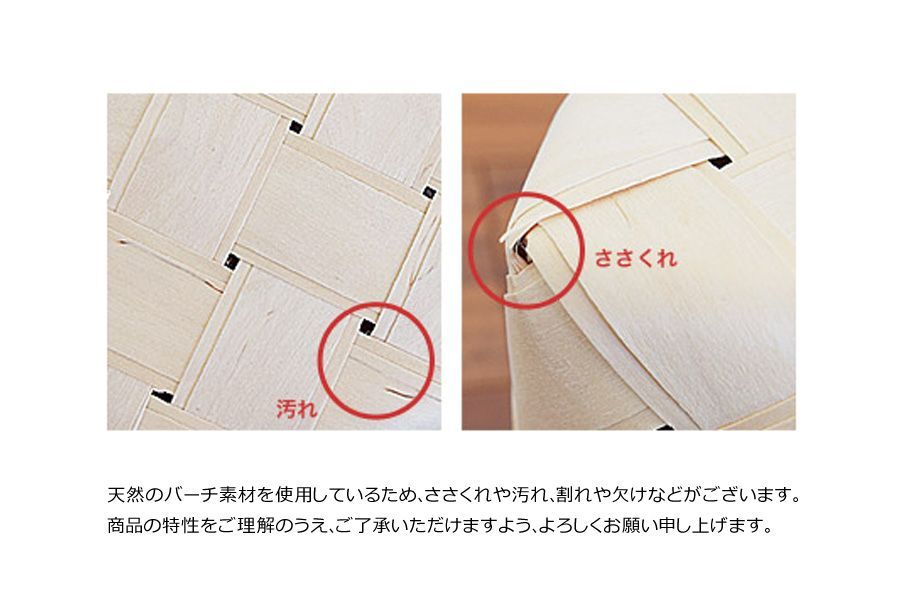 汚れ

ささくれ

天然のバーチ素材を使用しているため、ささくれや汚れ、割れや欠けなどがございます。
商品の特性をご理解のうえ、ご了承いただけますよう、よろしくお願い申し上げます。