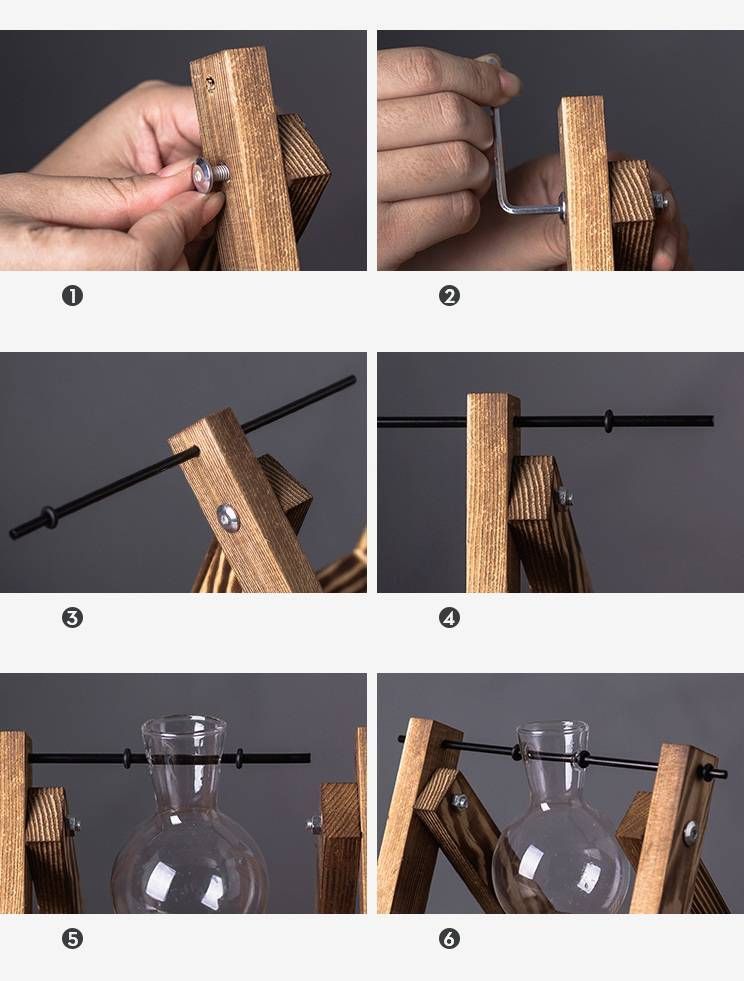 ❶

❷

❸

❹

❺

❻