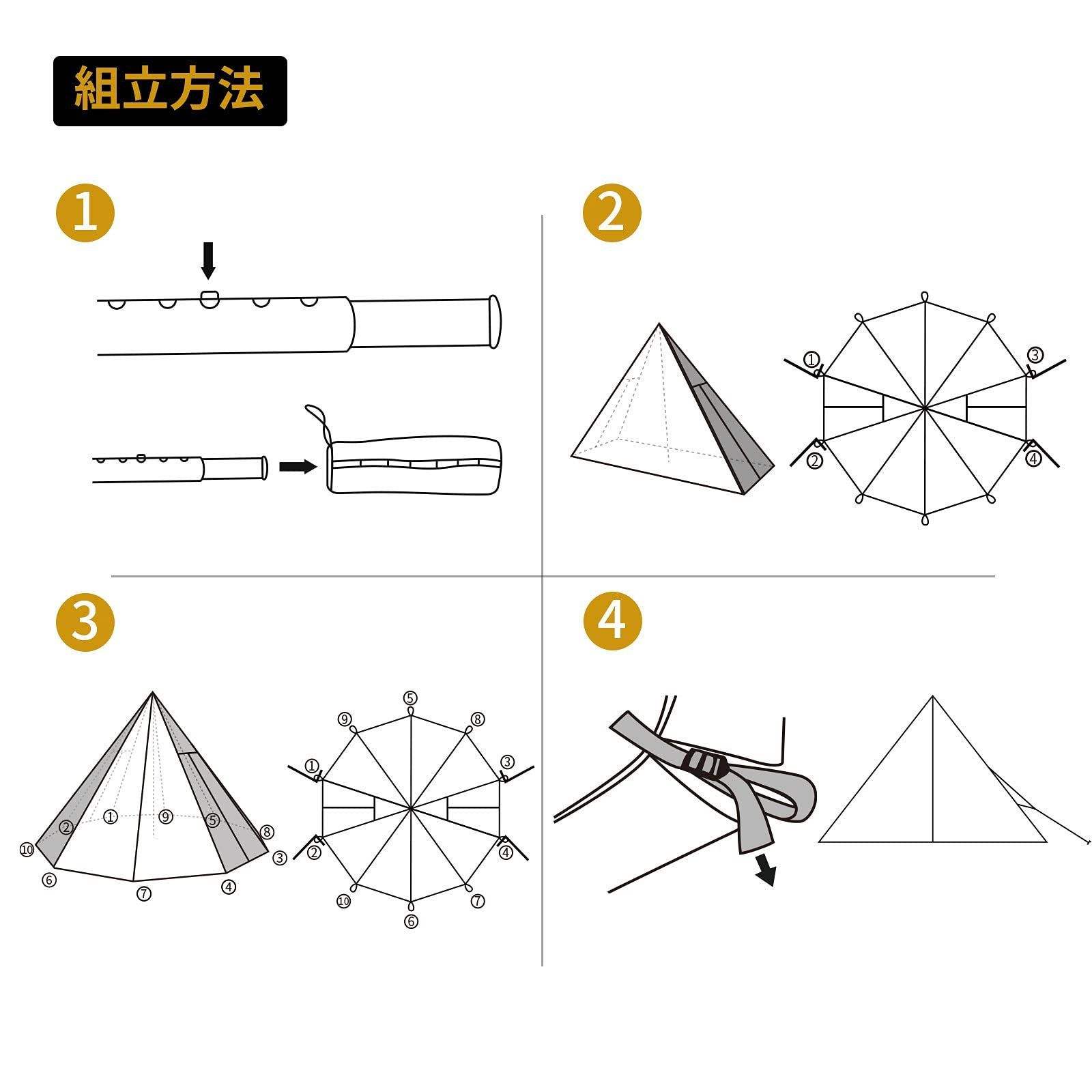 組立方法

1

2

①
③
②
④

3

②
①
⑨
⑤
⑧
⑩
③
⑥
⑦
④

⑤
⑨
⑧
①
③
②
④
⑩
⑦
⑥

4