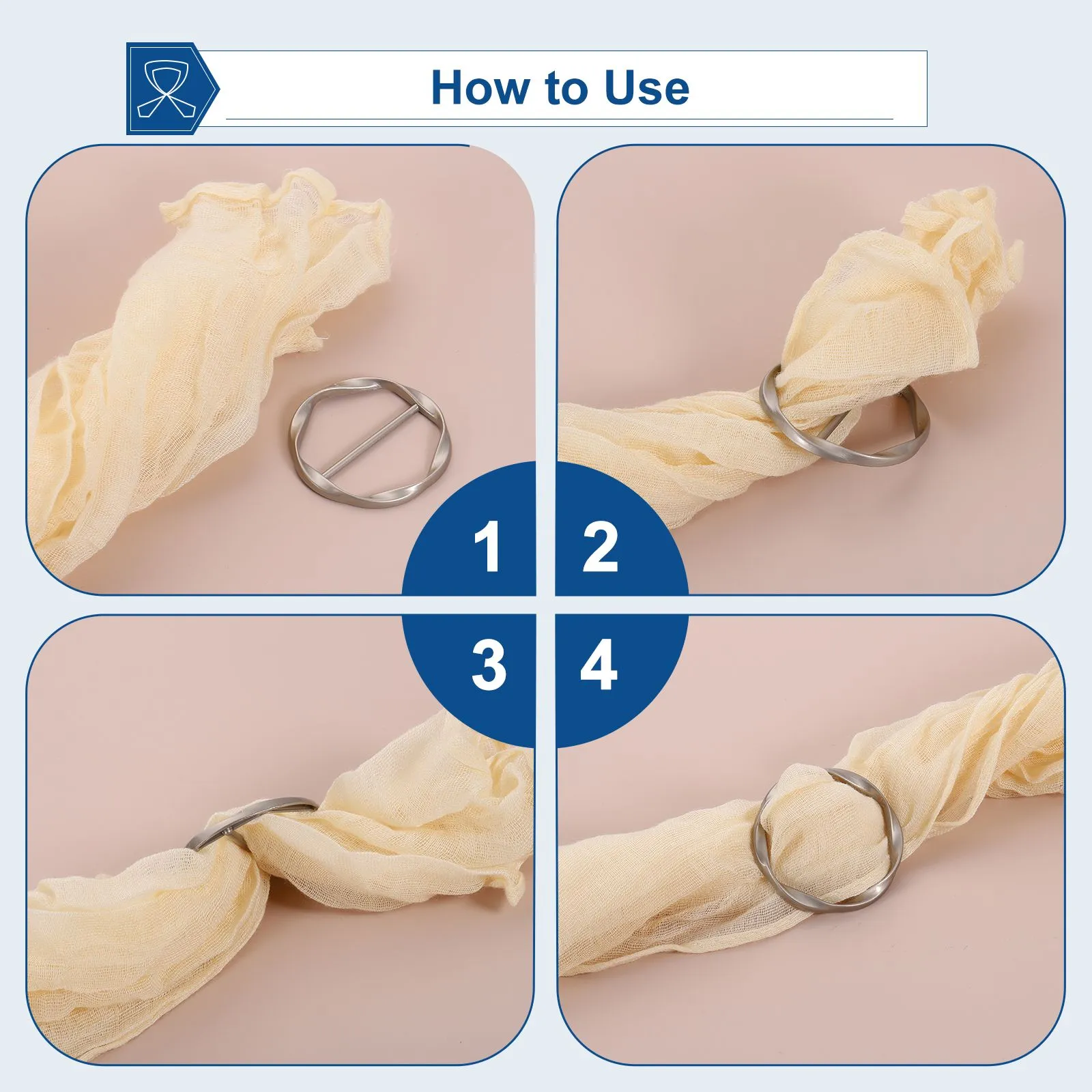 How to Use

1

2

3

4