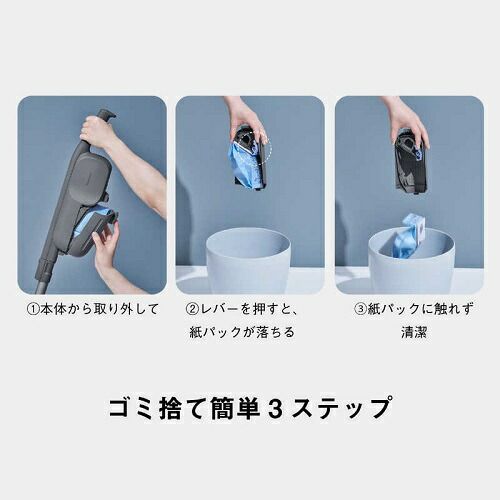 ①本体から取り外して

②レバーを押すと、紙パックが落ちる

③紙パックに触れず清潔

ゴミ捨て簡単３ステップ