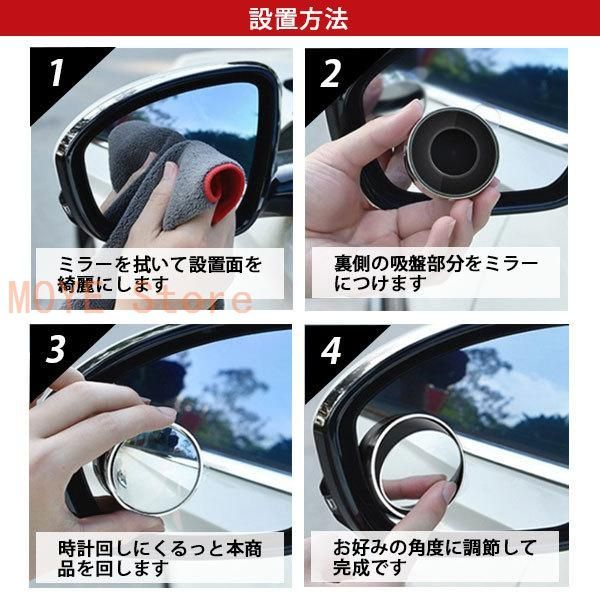 設置方法

1

ミラーを拭いて設置面を綺麗にします

2

裏側の吸盤部分をミラーにつけます

MOYE Store

3

時計回しにくるっと本商品を回します

4

お好みの角度に調節して完成です