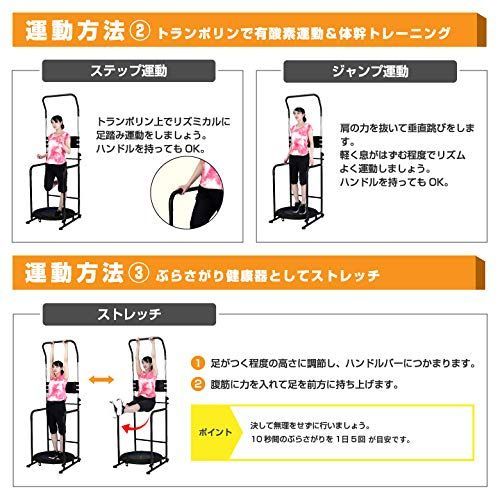 運動方法② トランポリンで有酸素運動＆体幹トレーニング

ステップ運動

トランポリン上でリズミカルに足踏み運動をしましょう。ハンドルを持ってもOK。

ジャンプ運動

肩の力を抜いて垂直跳びをします。軽く息がはずむ程度でリズムよく運動しましょう。ハンドルを持ってもOK。

運動方法③ ぶらさがり健康器としてストレッチ

ストレッチ

1 足がつく程度の高さに調節し、ハンドルバーにつかまります。

2 腹筋に力を入れて足を前方に持ち上げます。

ポイント

決して無理をせずに行いましょう。
10秒間のぶらさがりを1日5回が目安です。