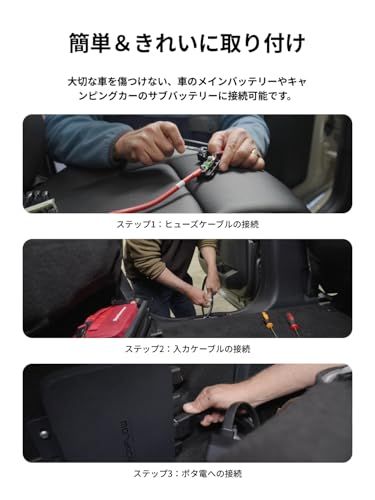 簡単＆きれいに取り付け

大切な車を傷つけない、車のメインバッテリーやキャンピングカーのサブバッテリーに接続可能です。

ステップ1：ヒューズケーブルの接続

ステップ2：入力ケーブルの接続

ステップ3：ポタ電への接続