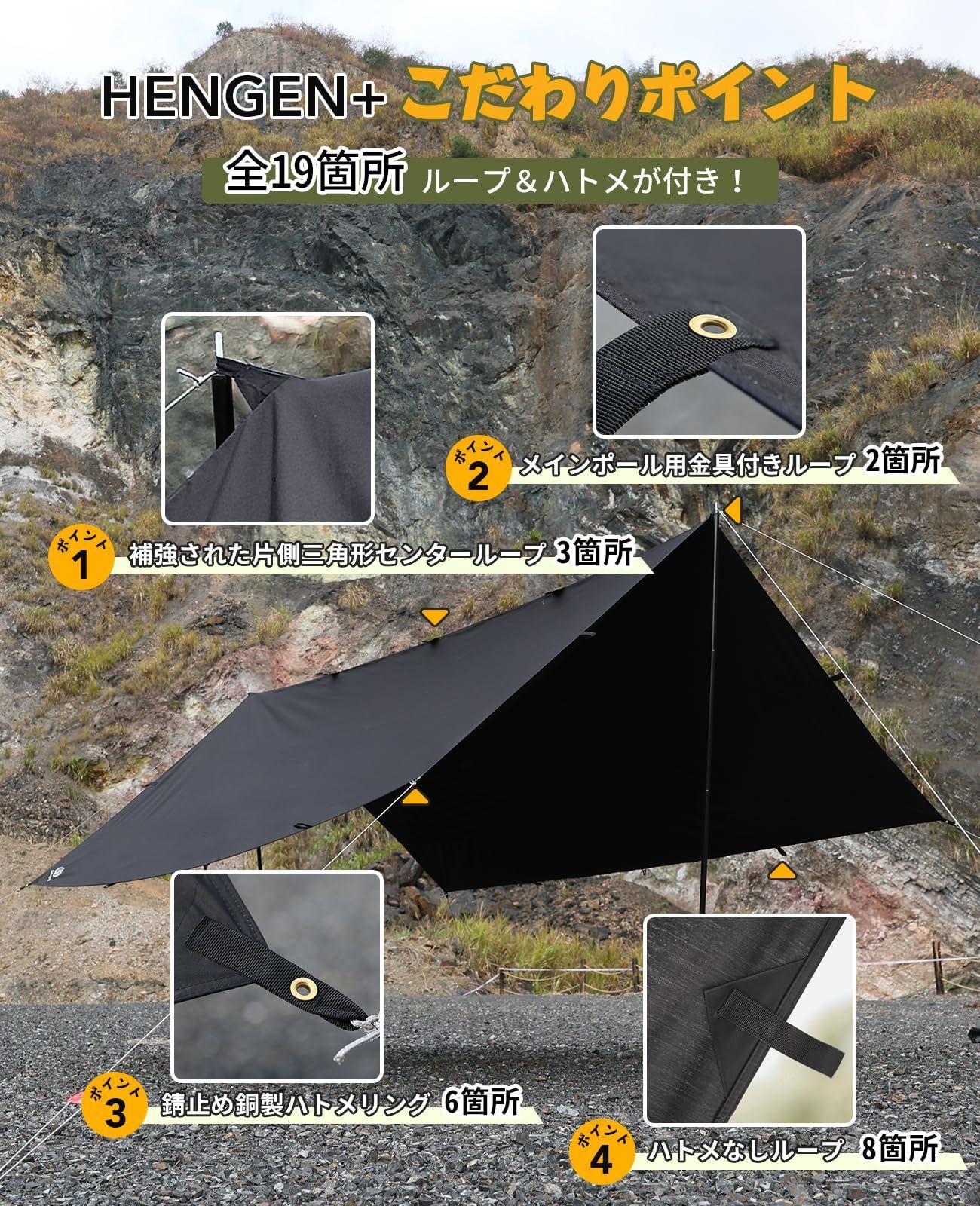 HENGEN+ こだわりポイント

全19箇所 ループ＆ハトメが付き！

ポイント 2 メインポール用金具付きループ 2箇所

ポイント 1 補強された片側三角形センターループ 3箇所

ポイント 3 錆止め銅製ハトメリング 6箇所

ポイント 4 ハトメなしループ 8箇所