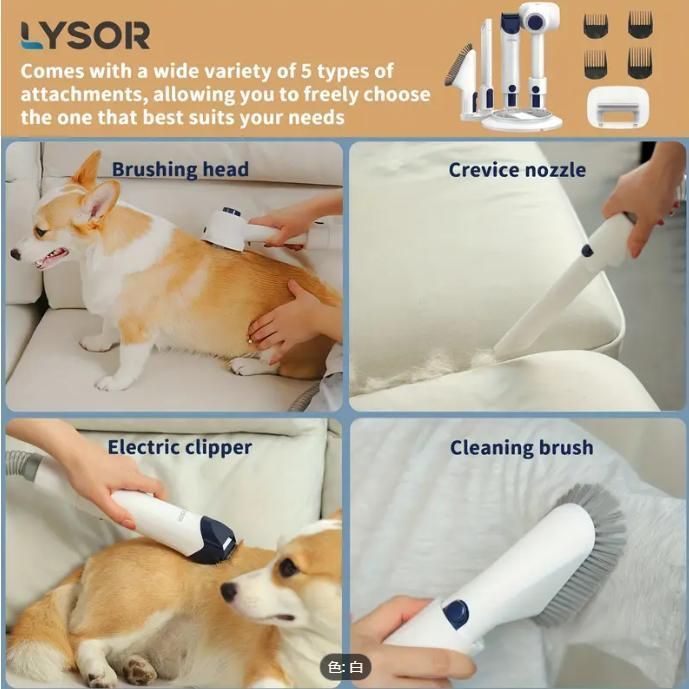 LYSOR

Comes with a wide variety of 5 types of attachments, allowing you to freely choose the one that best suits your needs

Brushing head

Crevice nozzle

Electric clipper

Cleaning brush

色: 白