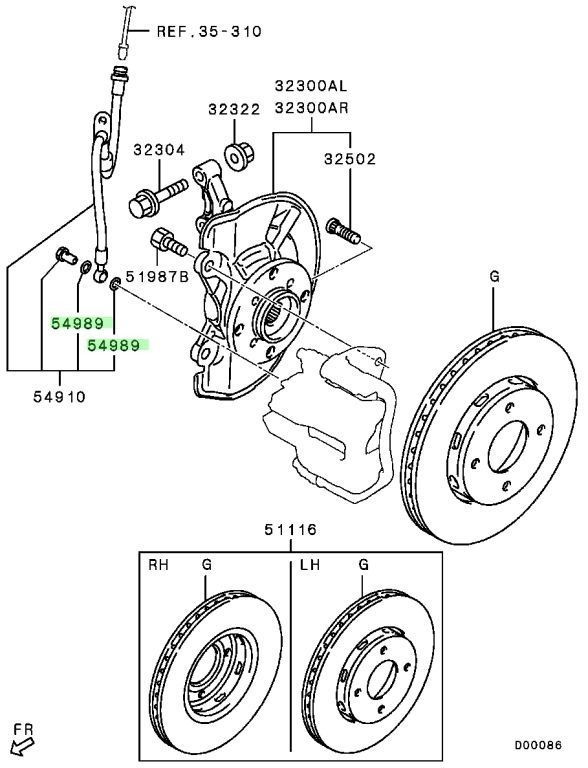 REF.35-310

32300AL
32300AR

32322

32304

32502

51987B

G

54989
54989

54910

51116

RH G

LH G

FR

D00086