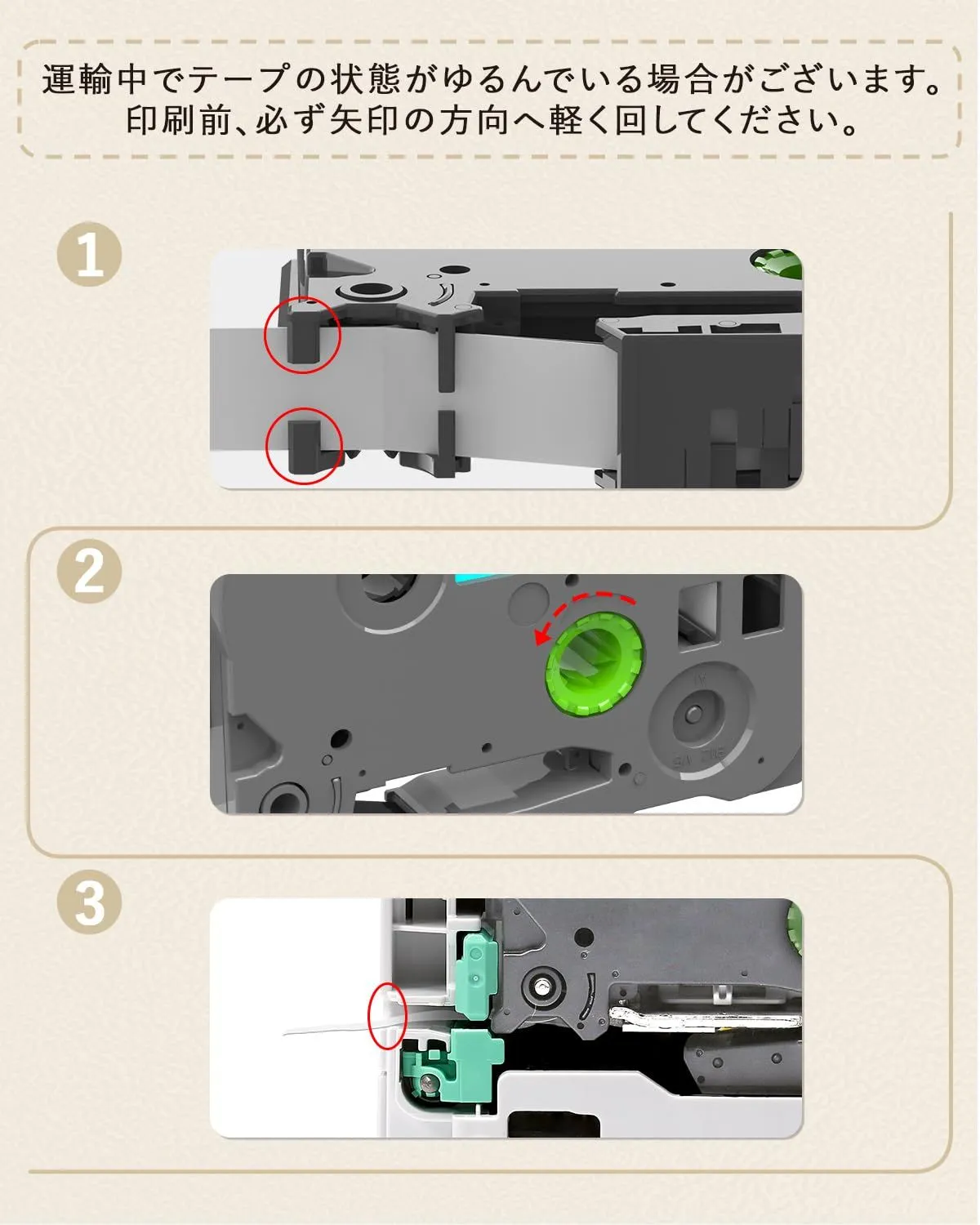 運輸中でテープの状態がゆるんでいる場合がございます。
印刷前、必ず矢印の方向へ軽く回してください。

1

2

3