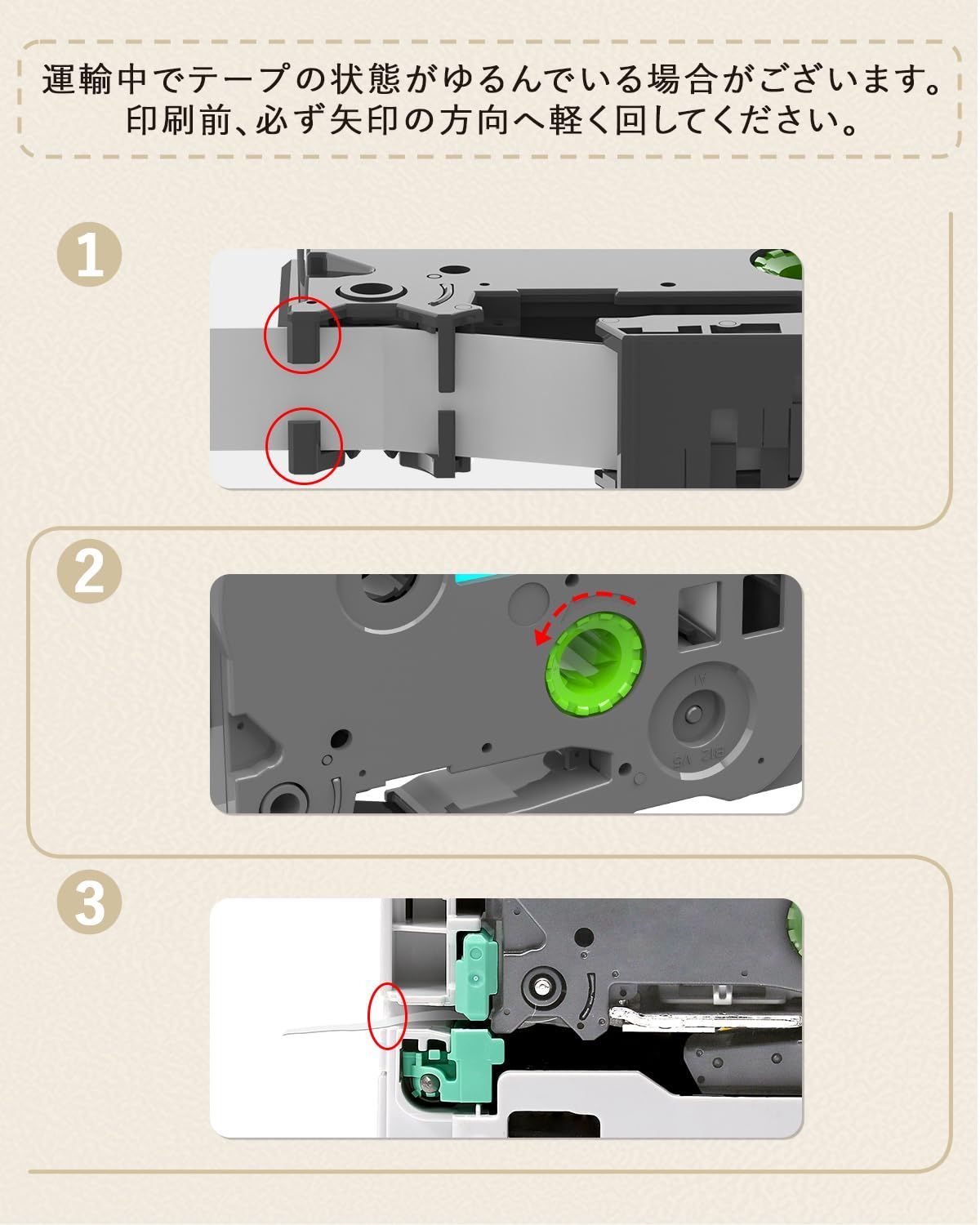 運輸中でテープの状態がゆるんでいる場合がございます。
印刷前、必ず矢印の方向へ軽く回してください。

1

2

3