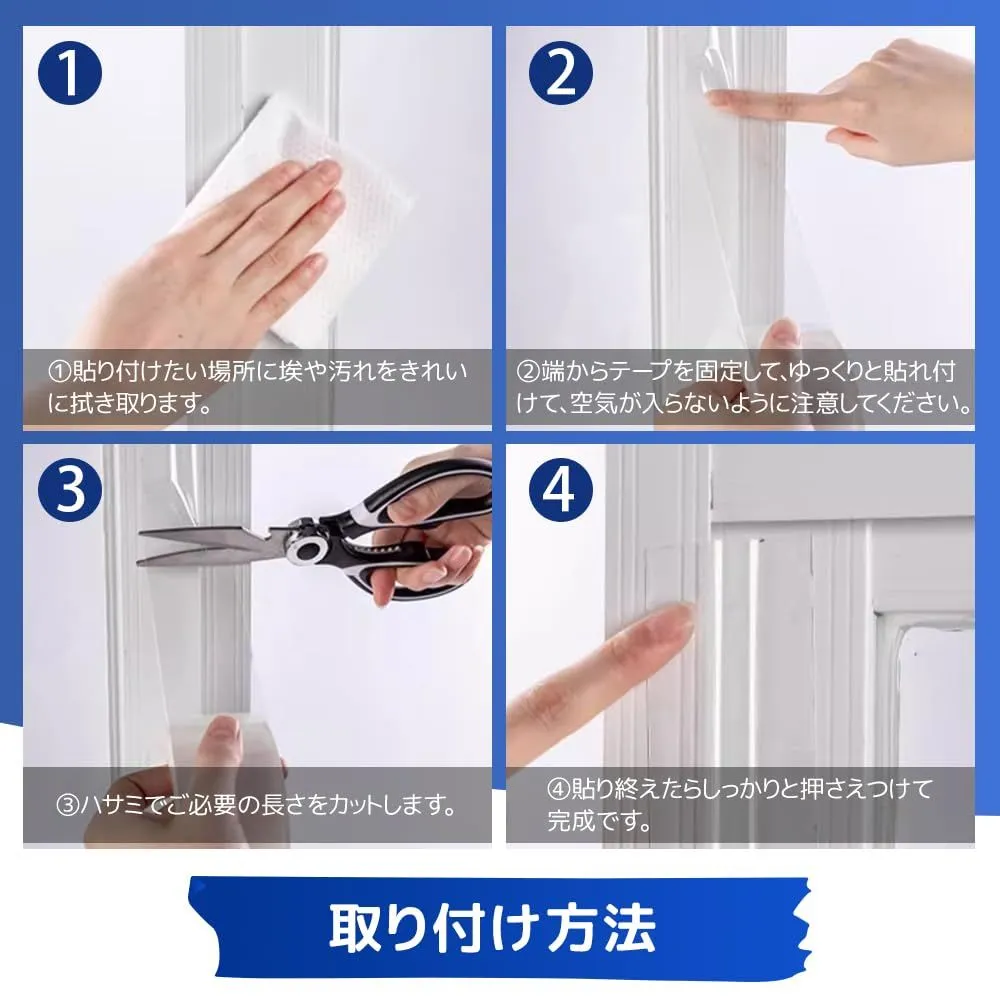 1

①貼り付けたい場所に埃や汚れをきれいに拭き取ります。

2

②端からテープを固定して、ゆっくりと貼れ付けて、空気が入らないように注意してください。

3

③ハサミでご必要の長さをカットします。

4

④貼り終えたらしっかりと押さえつけて完成です。

取り付け方法