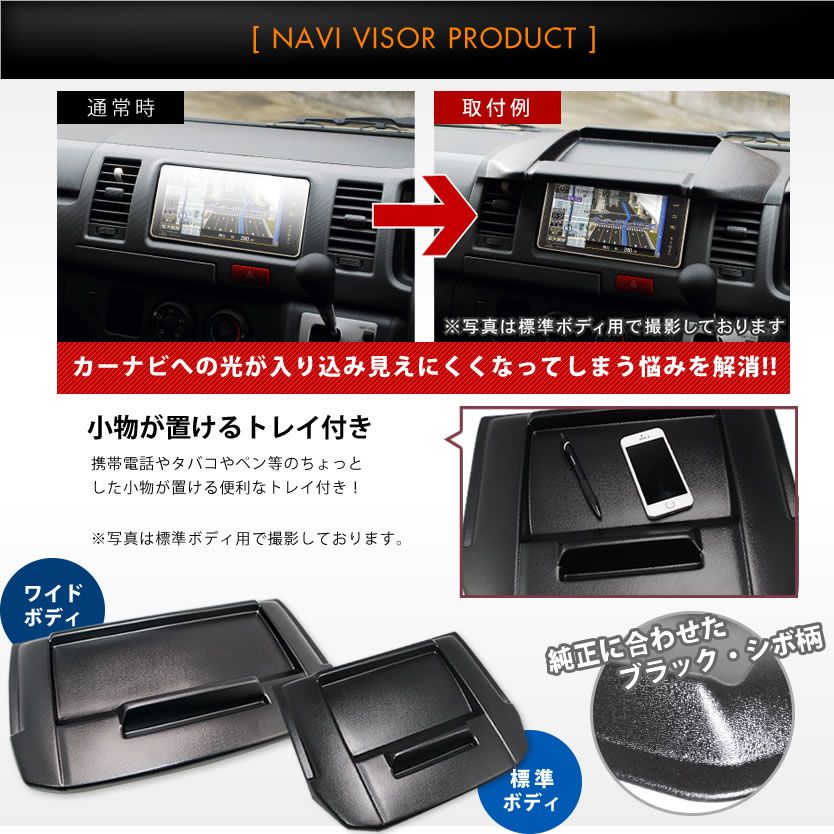 [ NAVI VISOR PRODUCT ]

通常時

取付例

※写真は標準ボディ用で撮影しております

カーナビへの光が入り込み見えにくくなってしまう悩みを解消!!

小物が置けるトレイ付き

携帯電話やタバコやペン等のちょっとした小物が置ける便利なトレイ付き！

※写真は標準ボディ用で撮影しております。

ワイドボディ

標準ボディ

純正に合わせたブラック・シボ柄