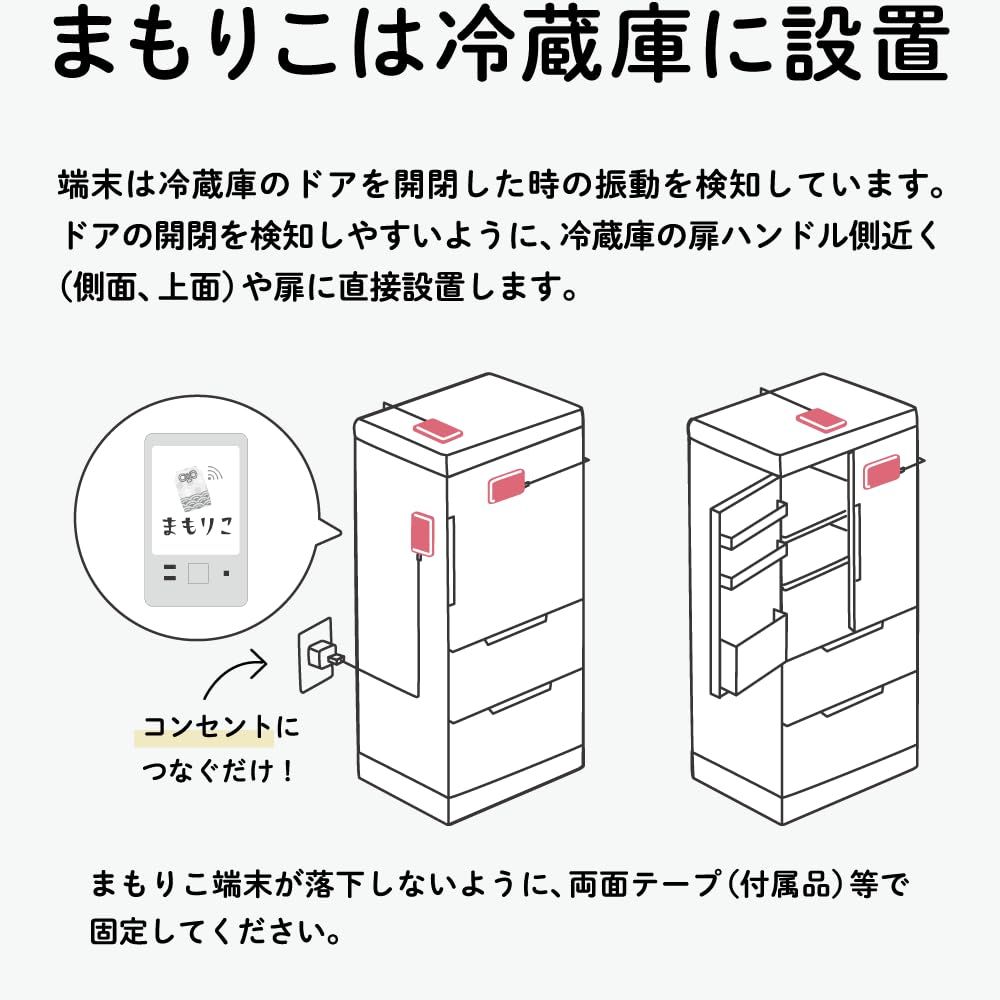 まもりこは冷蔵庫に設置

端末は冷蔵庫のドアを開閉した時の振動を検知しています。ドアの開閉を検知しやすいように、冷蔵庫の扉ハンドル側近く（側面、上面）や扉に直接設置します。

まもりこ

コンセントにつなぐだけ！

まもりこ端末が落下しないように、両面テープ（付属品）等で固定してください。