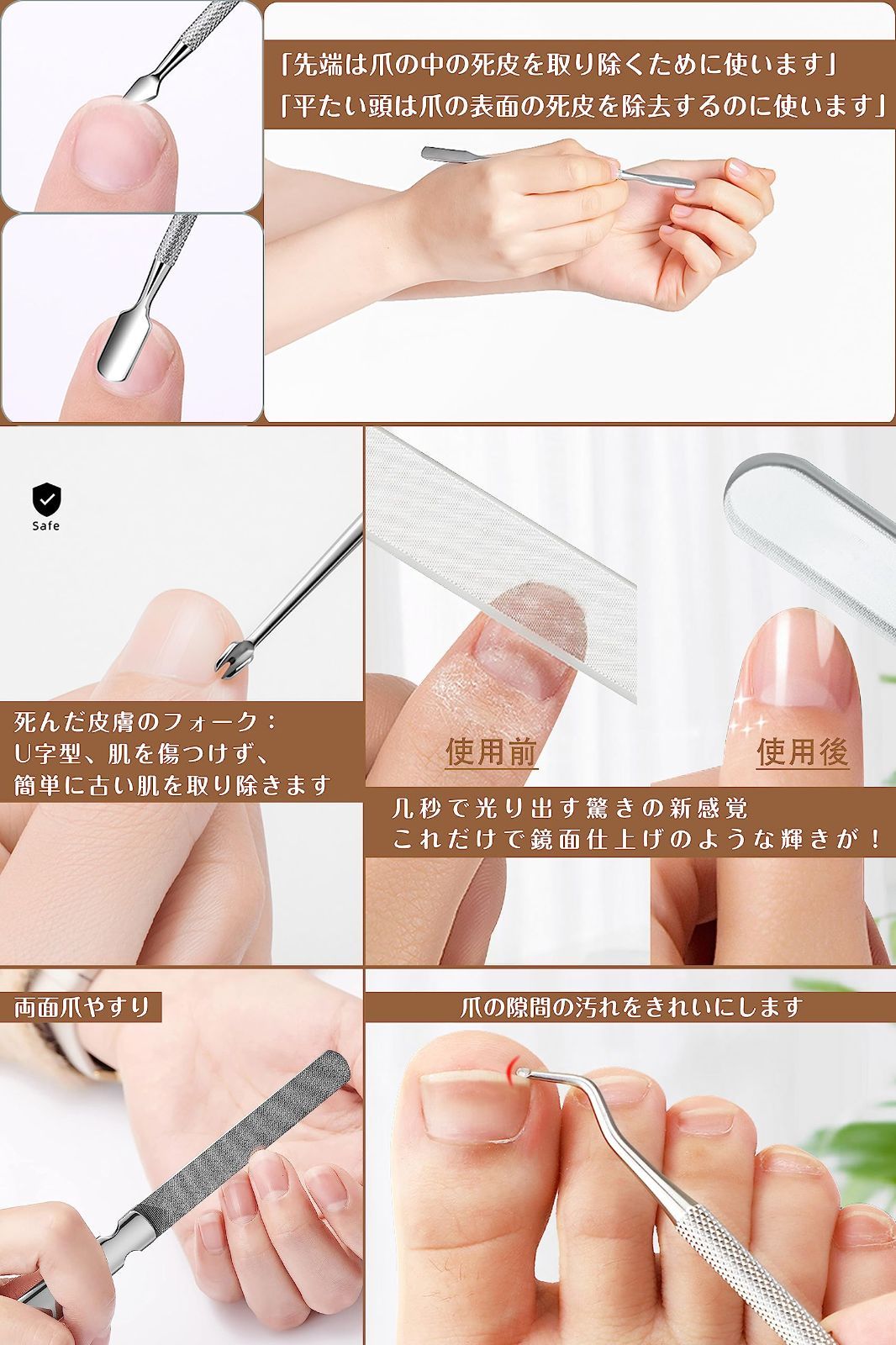 「先端は爪の中の死皮を取り除くために使います」
「平たい頭は爪の表面の死皮を除去するのに使います」

Safe

死んだ皮膚のフォーク：
U字型、肌を傷つけず、
簡単に古い肌を取り除きます

使用前

使用後

几秒で光り出す驚きの新感覚
これだけで鏡面仕上げのような輝きが！

両面爪やすり

爪の隙間の汚れをきれいにします