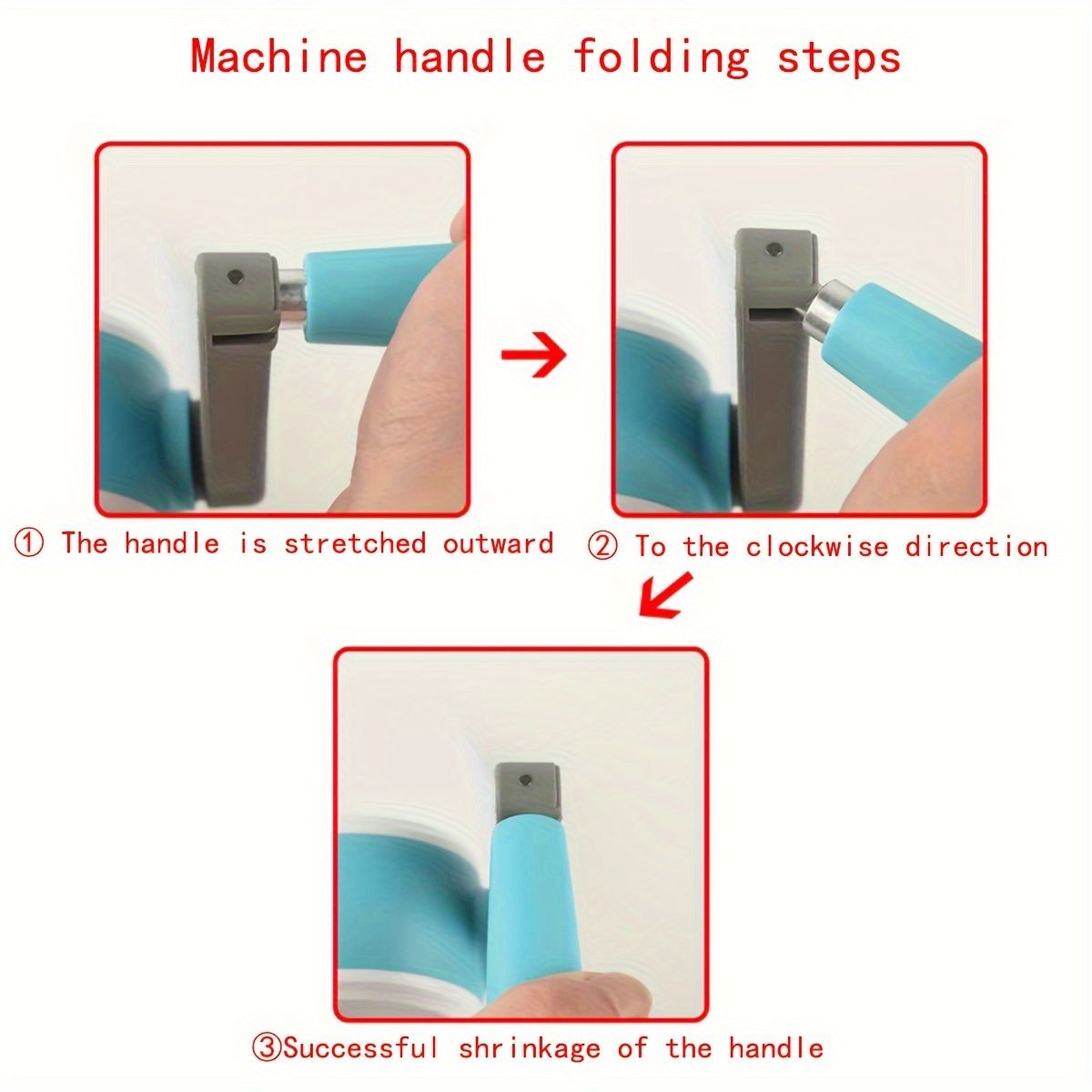 Machine handle folding steps

① The handle is stretched outward

② To the clockwise direction

③Successful shrinkage of the handle