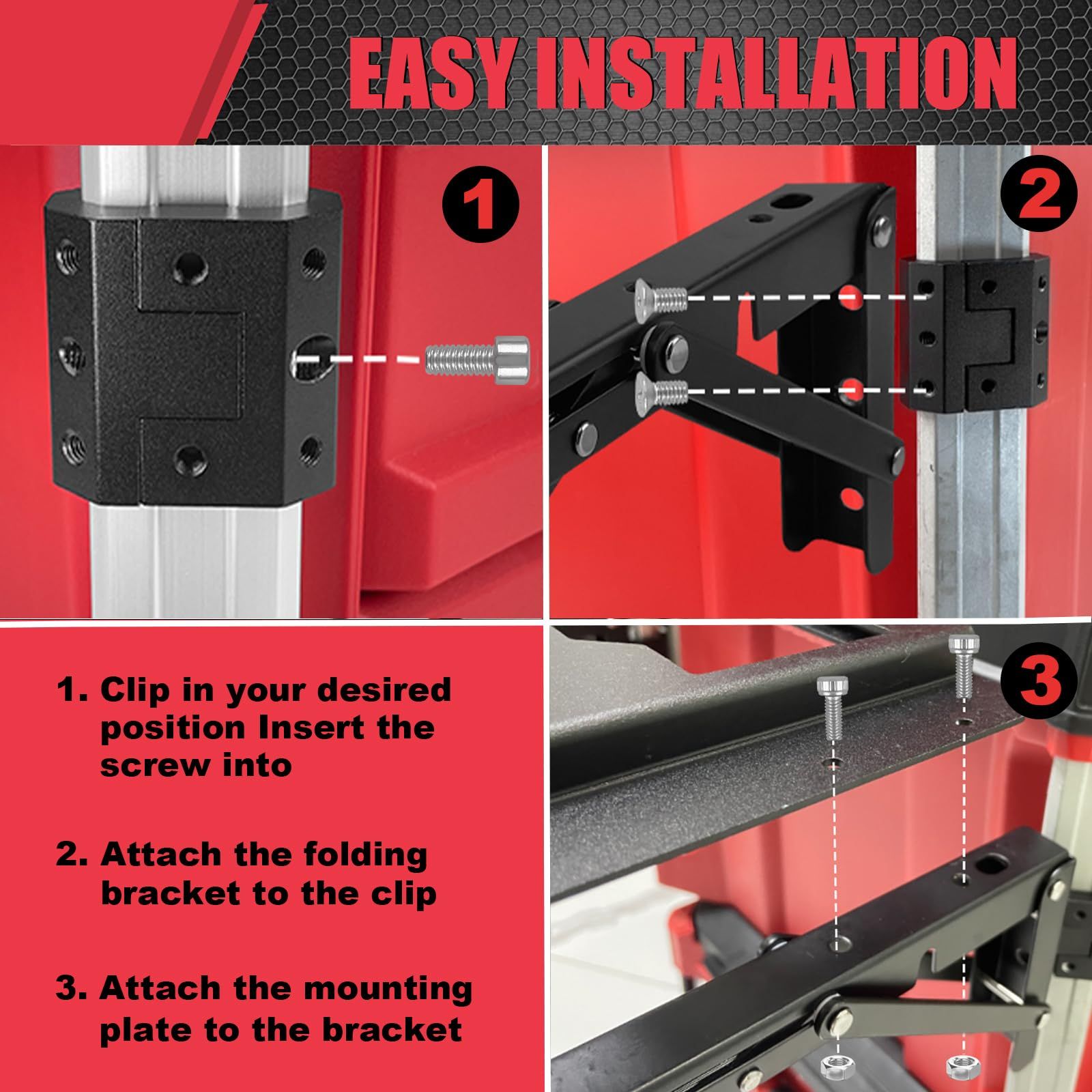 EASY INSTALLATION

1

2

3

1. Clip in your desired position Insert the screw into

2. Attach the folding bracket to the clip

3. Attach the mounting plate to the bracket