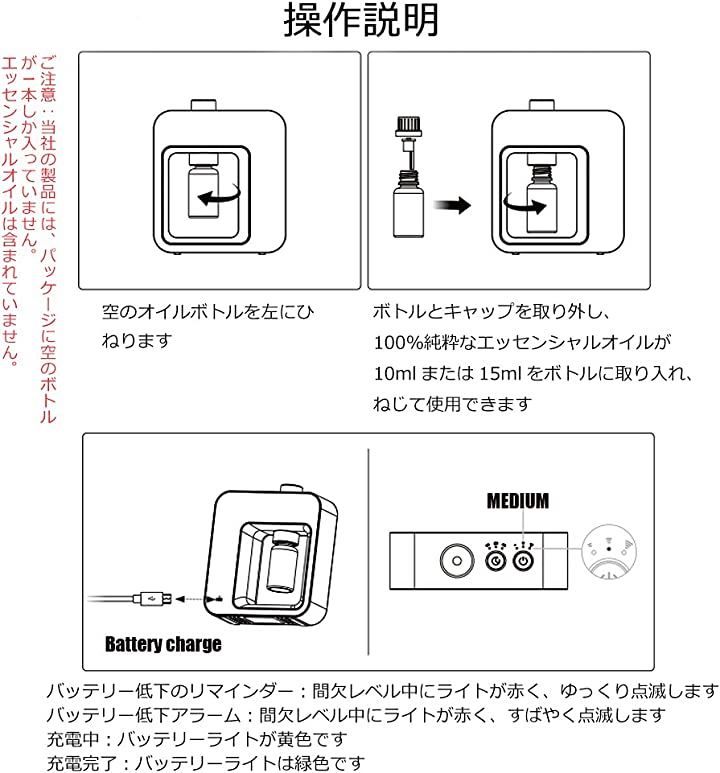 操作説明

ご注意：当社の製品には、パッケージに空のボトルが一本しか入っていません。エッセンシャルオイルは含まれていません。

空のオイルボトルを左にひねります

ボトルとキャップを取り外し、100%純粋なエッセンシャルオイルが10ml または 15ml をボトルに取り入れ、ねじて使用できます

Battery charge

MEDIUM

バッテリー低下のリマインダー：間欠レベル中にライトが赤く、ゆっくり点滅します
バッテリー低下アラーム：間欠レベル中にライトが赤く、すばやく点滅します
充電中：バッテリーライトが黄色です
充電完了：バッテリーライトは緑色です