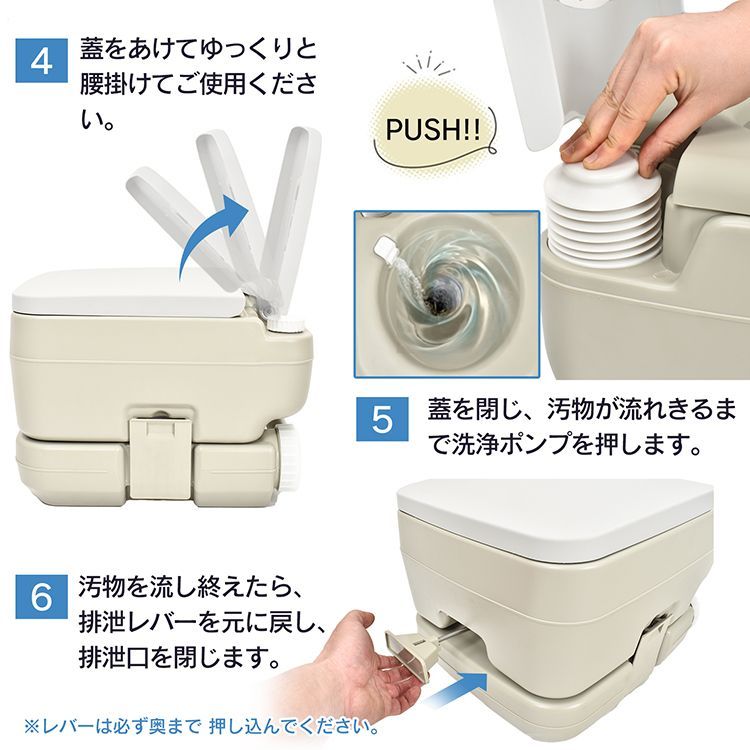 4 蓋をあけてゆっくりと腰掛けてご使用ください。

PUSH!!

5 蓋を閉じ、汚物が流れきるまで洗浄ポンプを押します。

6 汚物を流し終えたら、排泄レバーを元に戻し、排泄口を閉じます。

※レバーは必ず奥まで 押し込んでください。