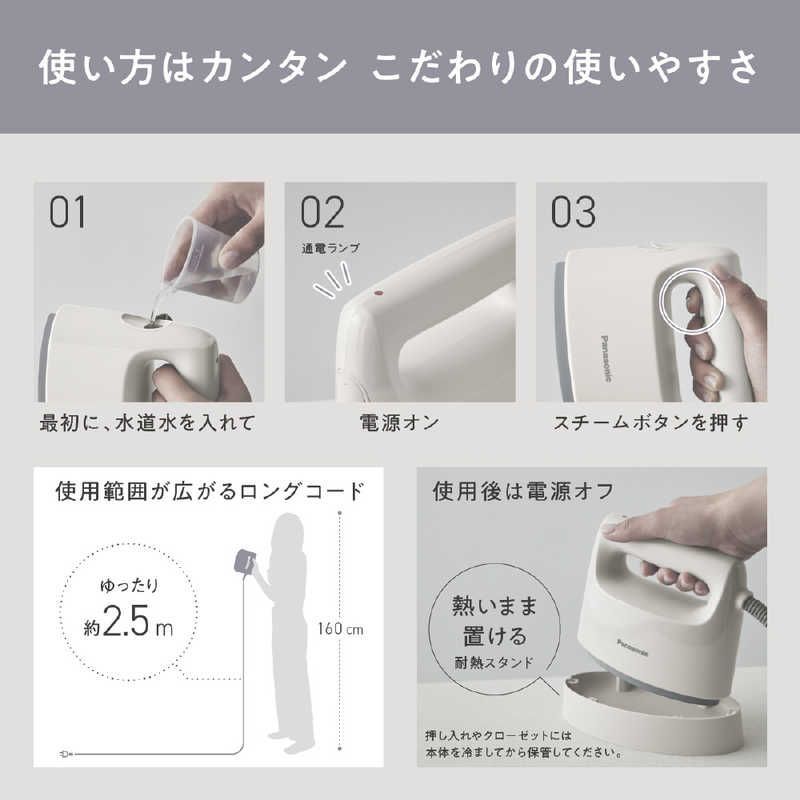 使い方はカンタン こだわりの使いやすさ

01

最初に、水道水を入れて

02

通電ランプ

電源オン

03

Panasonic

スチームボタンを押す

使用範囲が広がるロングコード

ゆったり
約2.5m

160cm

使用後は電源オフ

熱いまま
置ける
耐熱スタンド

Panasonic

押し入れやクローゼットには
本体を冷ましてから保管してください。