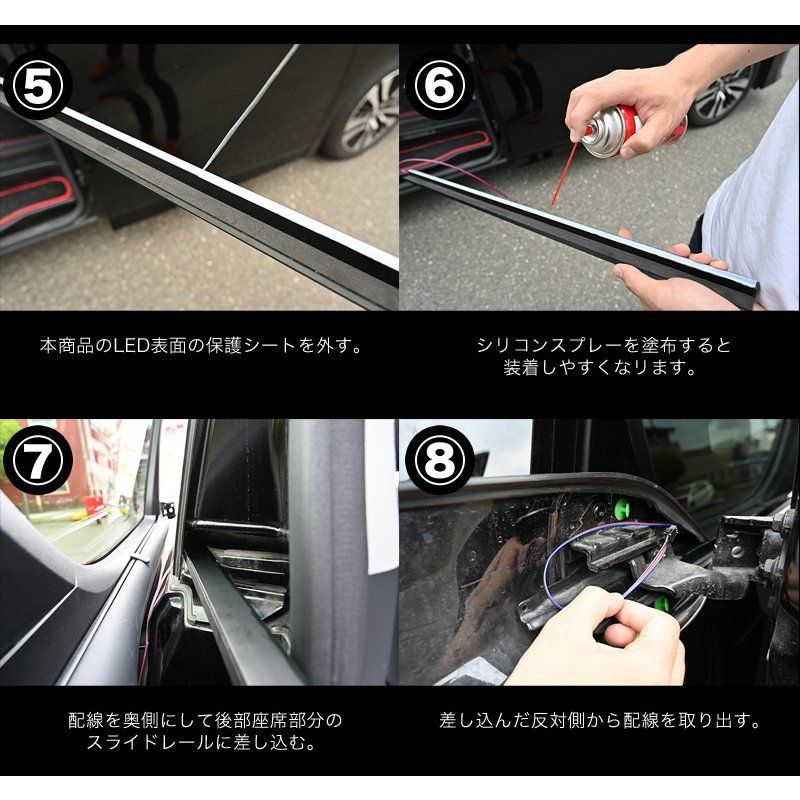 ⑤

本商品のLED表面の保護シートを外す。

⑥

シリコンスプレーを塗布すると装着しやすくなります。

⑦

配線を奥側にして後部座席部分のスライドレールに差し込む。

⑧

差し込んだ反対側から配線を取り出す。