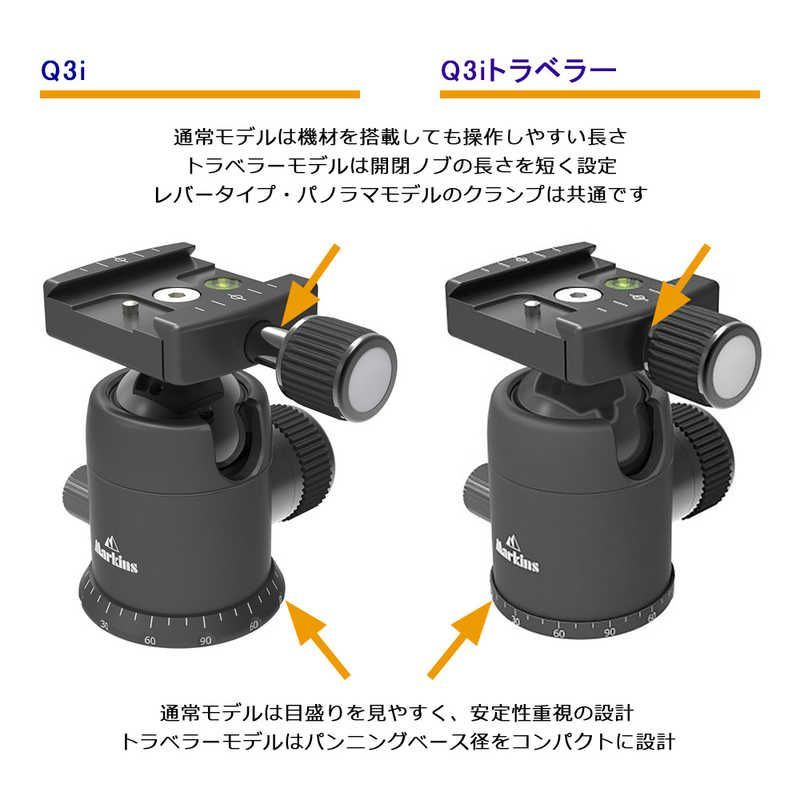 Q3i

Q3iトラベラー

通常モデルは機材を搭載しても操作しやすい長さ
トラベラーモデルは開閉ノブの長さを短く設定
レバータイプ・パノラマモデルのクランプは共通です

Markins

30 60 90 60

Markins

30 60 90 60

通常モデルは目盛りを見やすく、安定性重視の設計
トラベラーモデルはパンニングベース径をコンパクトに設計