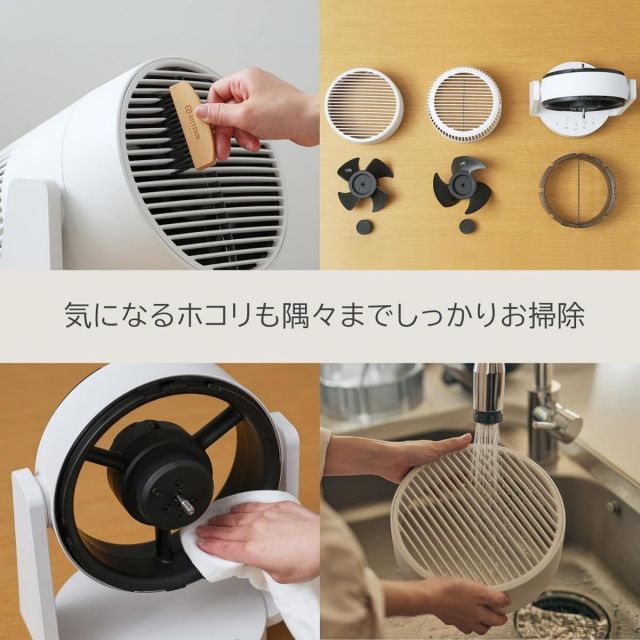 気になるホコリも隅々までしっかりお掃除