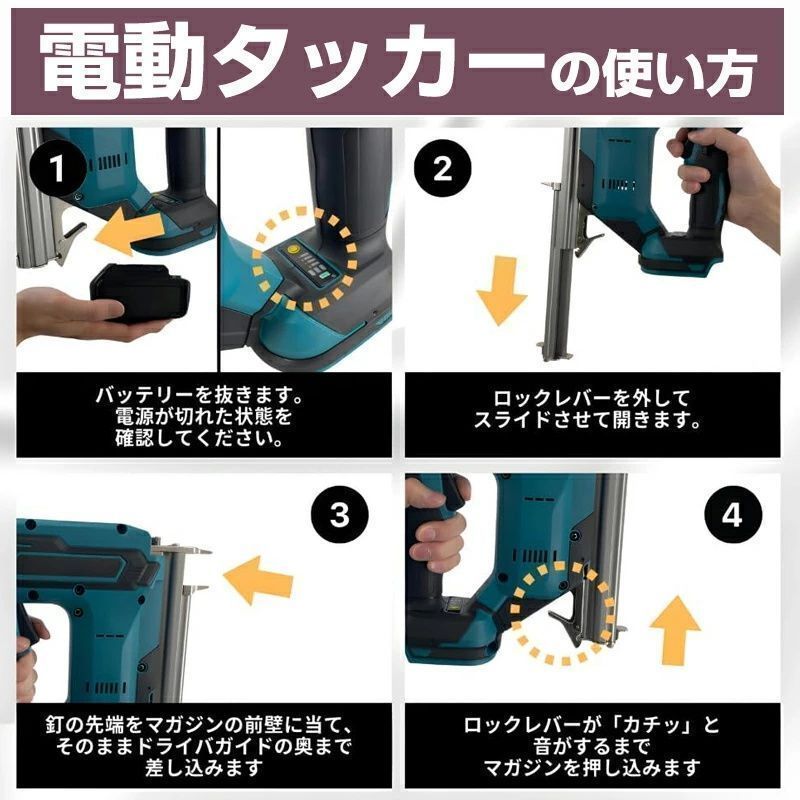 電動タッカーの使い方

1

バッテリーを抜きます。
電源が切れた状態を
確認してください。

2

ロックレバーを外して
スライドさせて開きます。

3

釘の先端をマガジンの前壁に当て、
そのままドライバガイドの奥まで
差し込みます

4

ロックレバーが「カチッ」と
音がするまで
マガジンを押し込みます