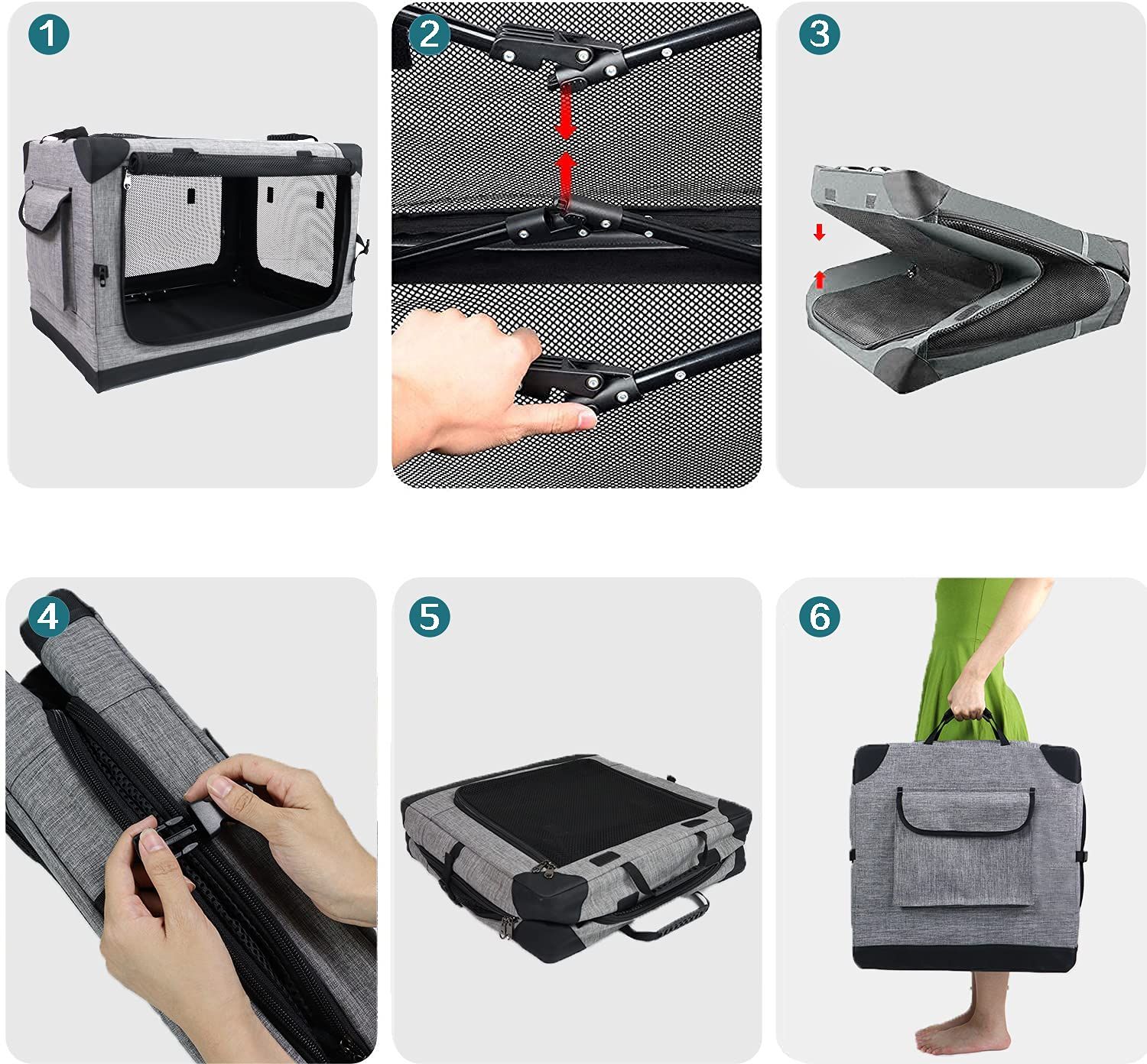 1

2

3

4

5

6