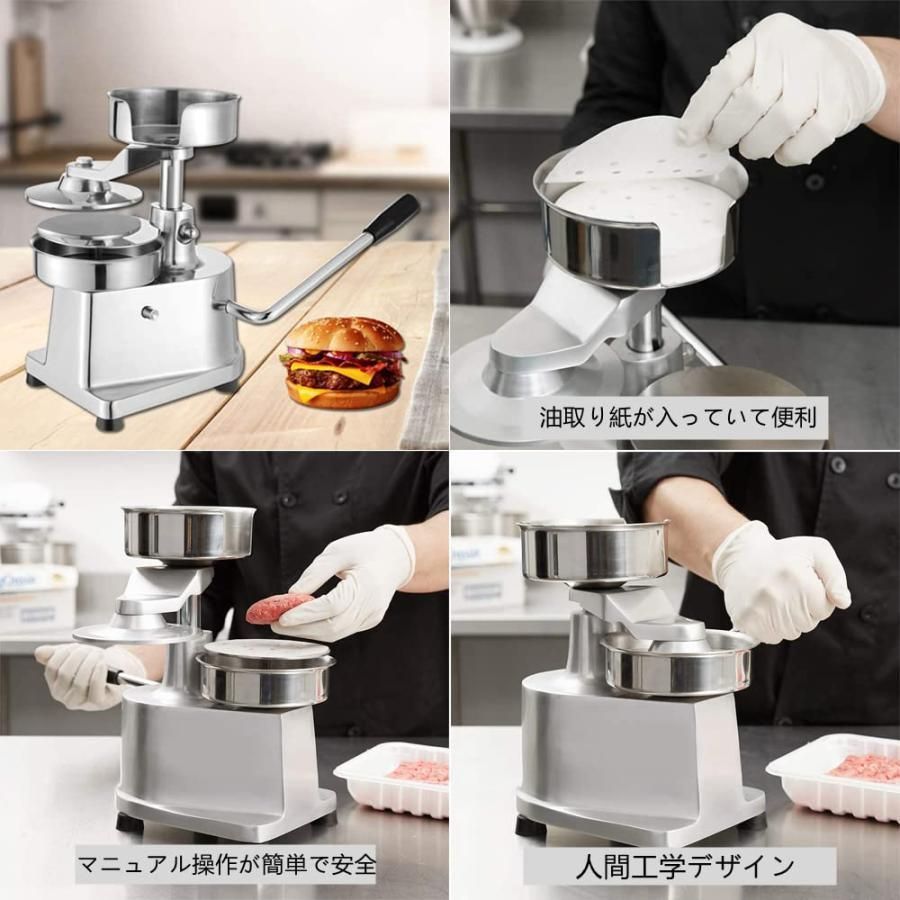 油取り紙が入っていて便利

マニュアル操作が簡単で安全

人間工学デザイン