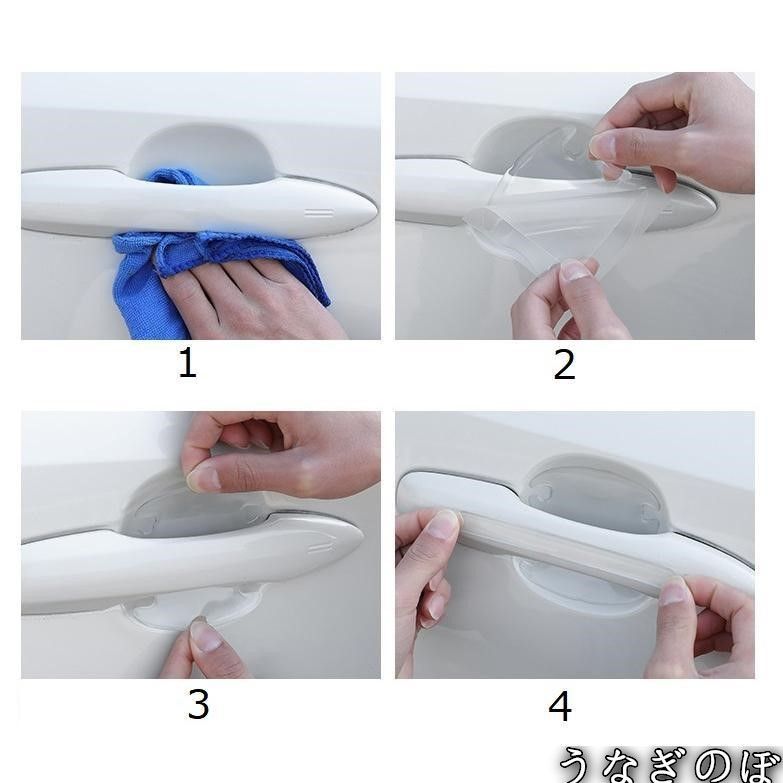 1

2

3

4

うなぎのぼ